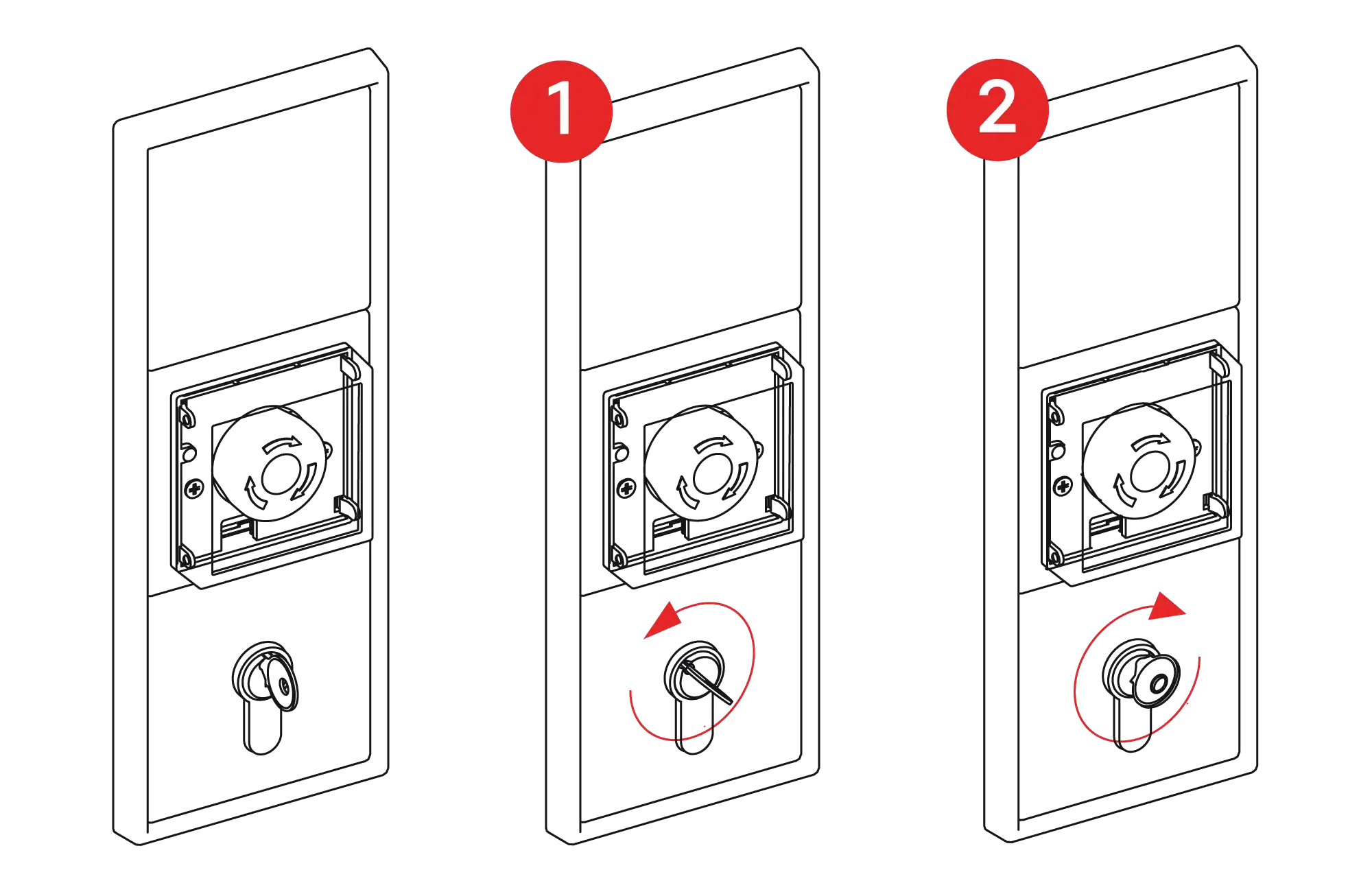 1

2