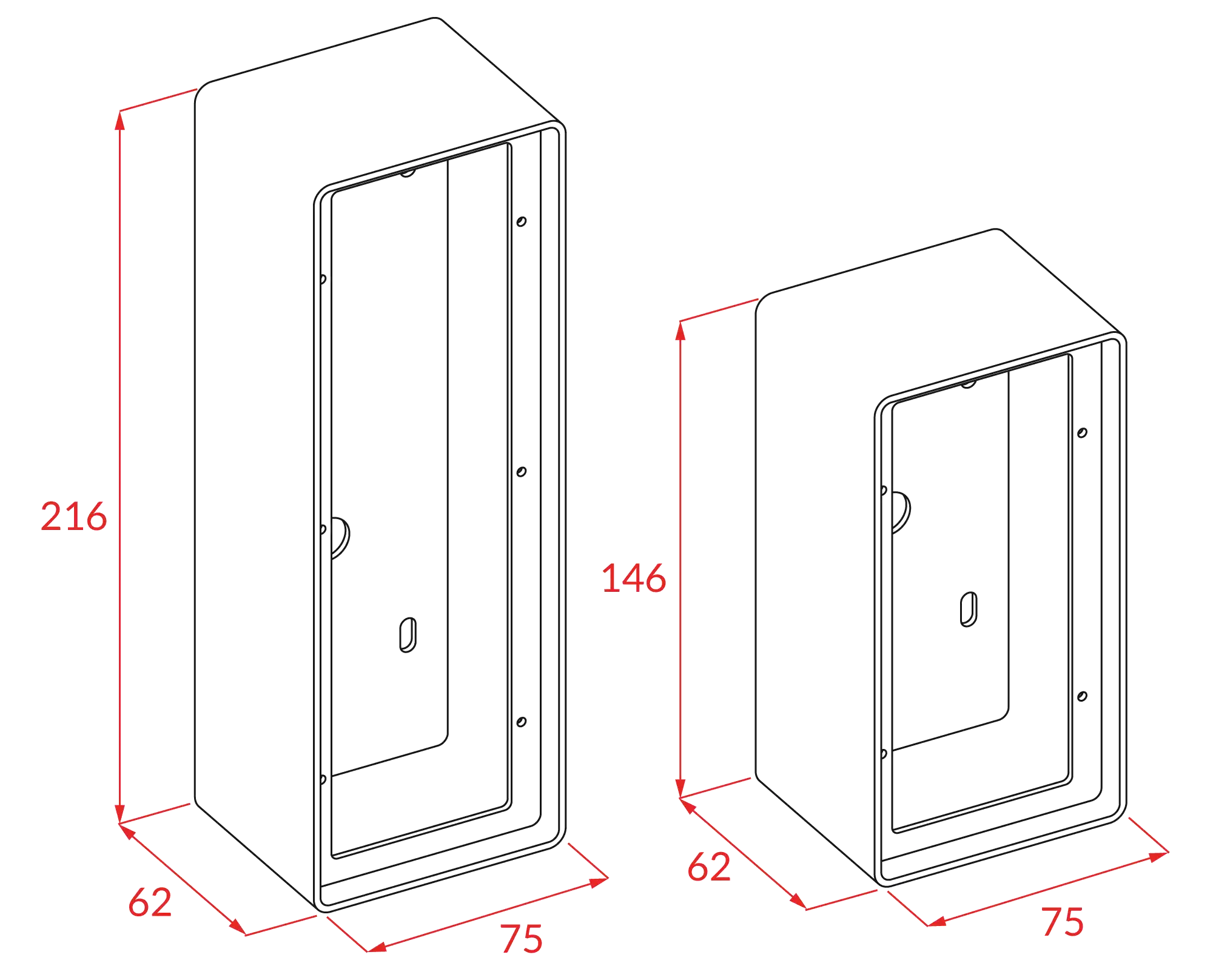 216

62

75

146

62

75