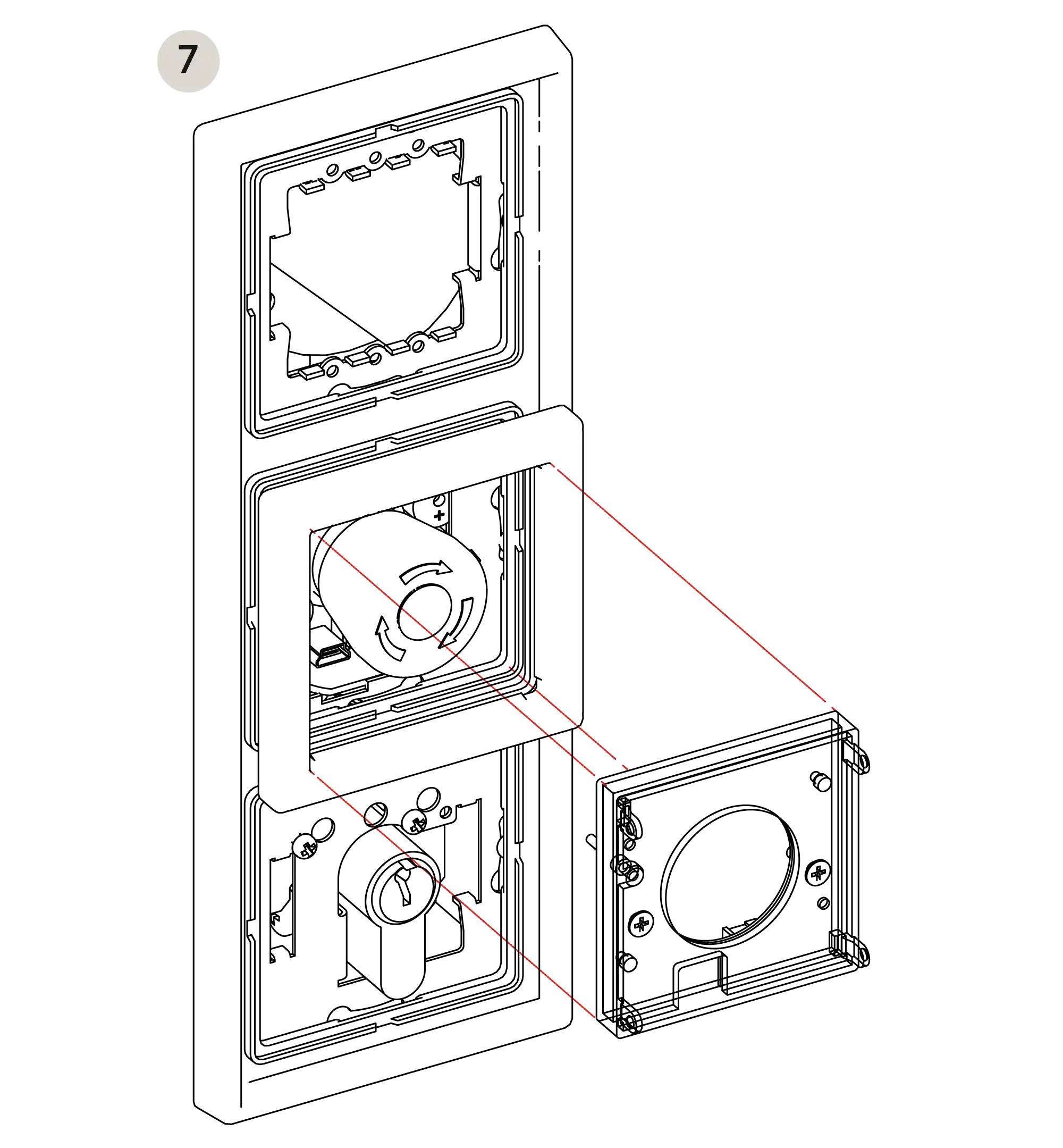 7