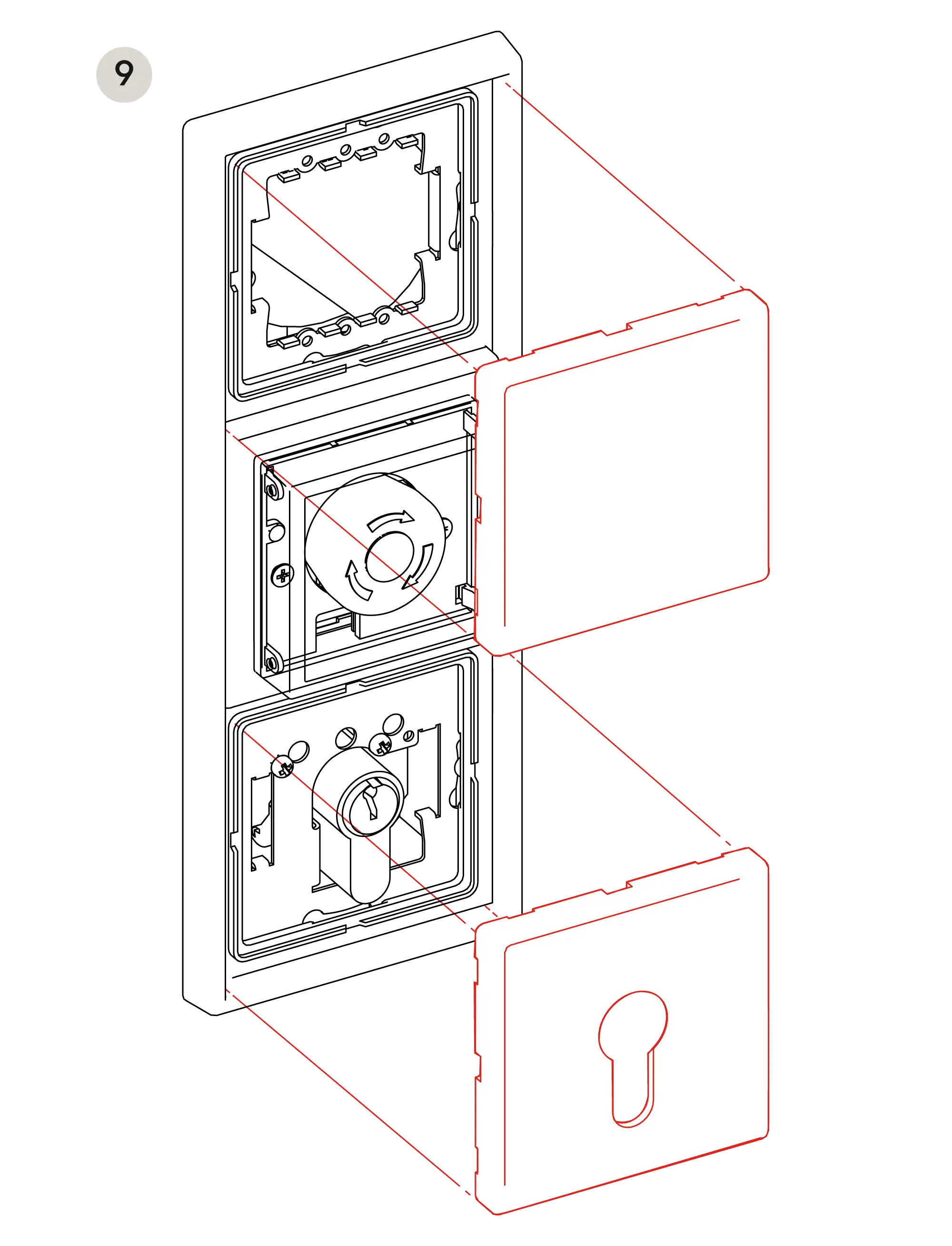 9