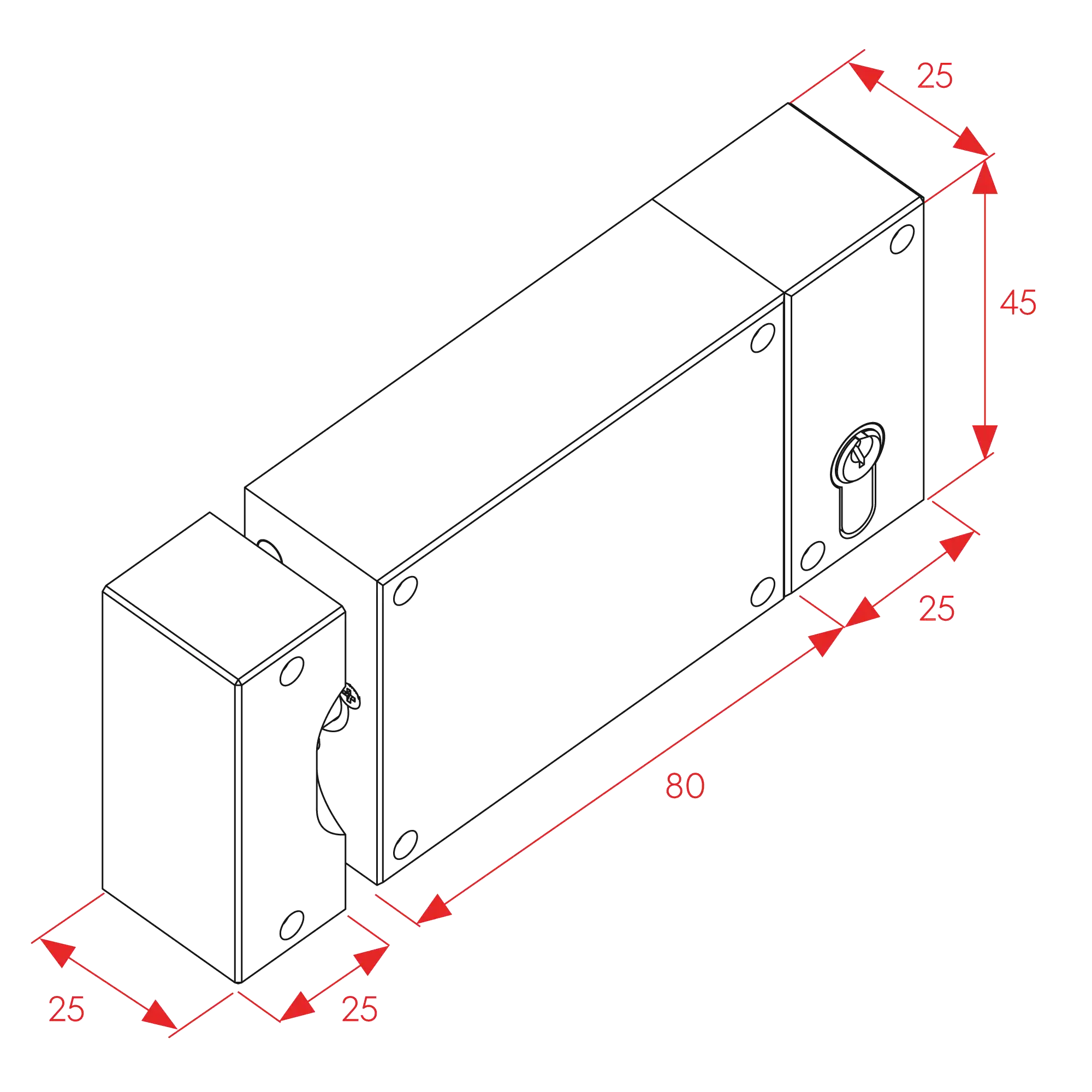 25

45

25

80

25

25