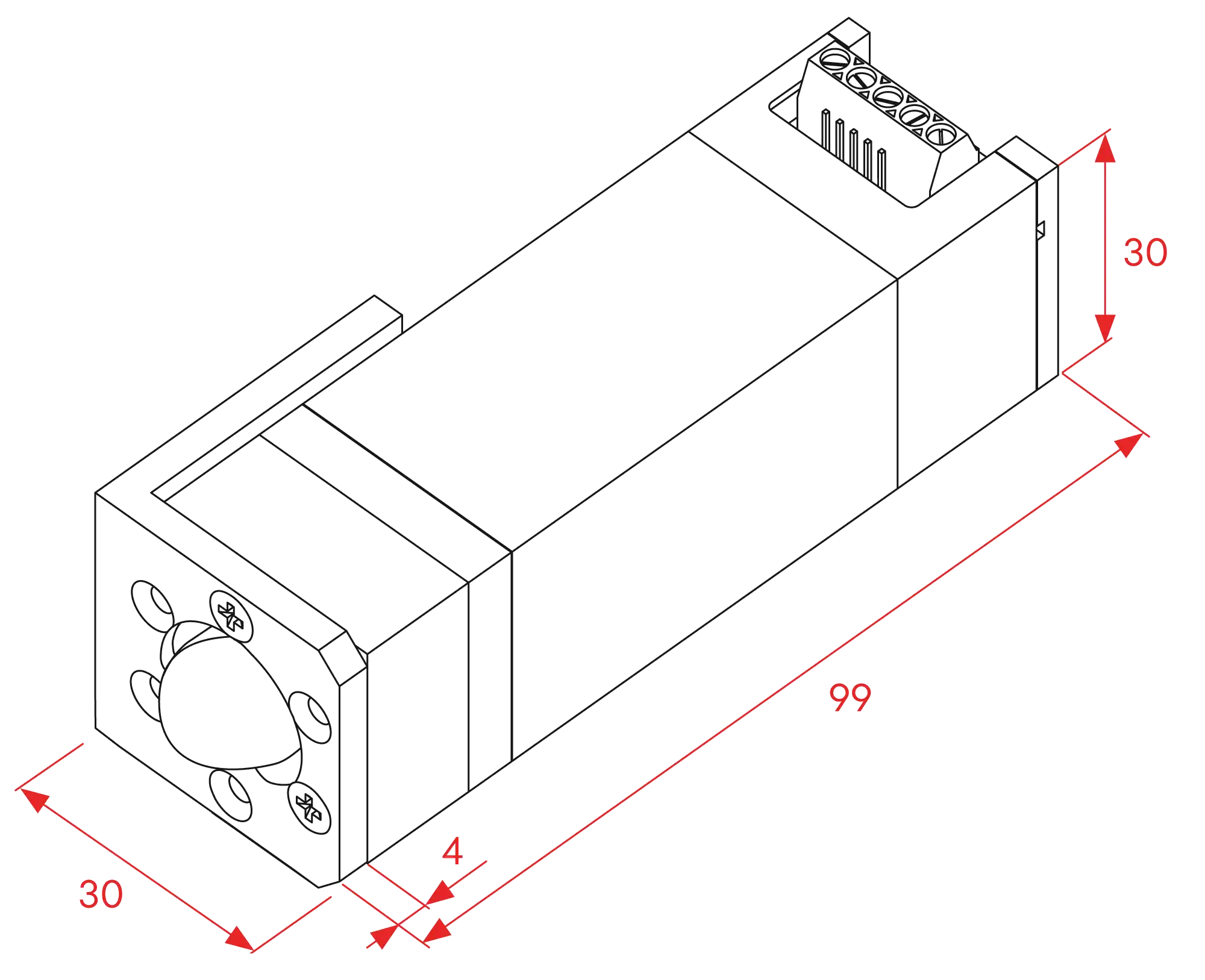 30

99

4

30