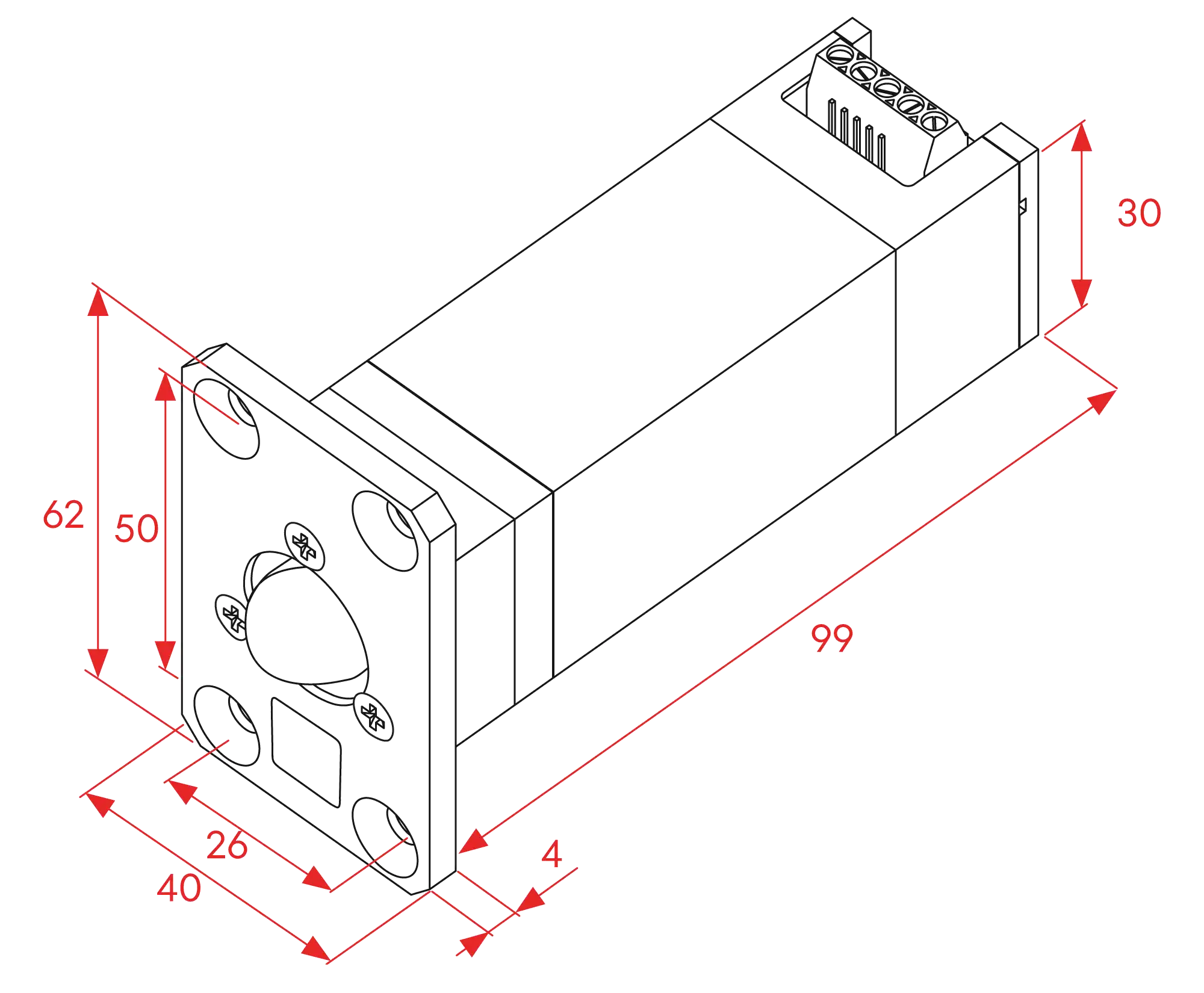 30

62

50

99

26

4

40