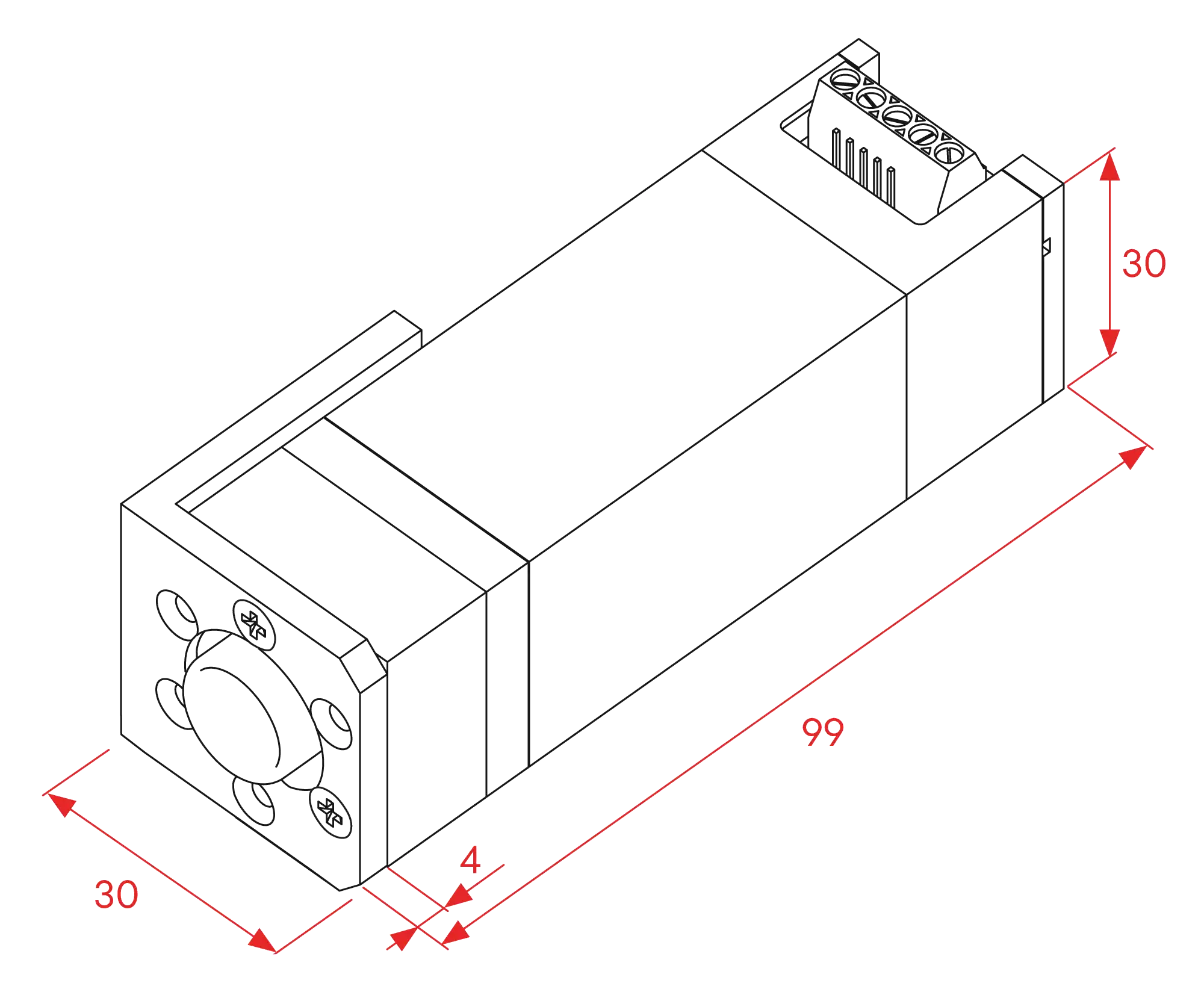 30

99

4

30