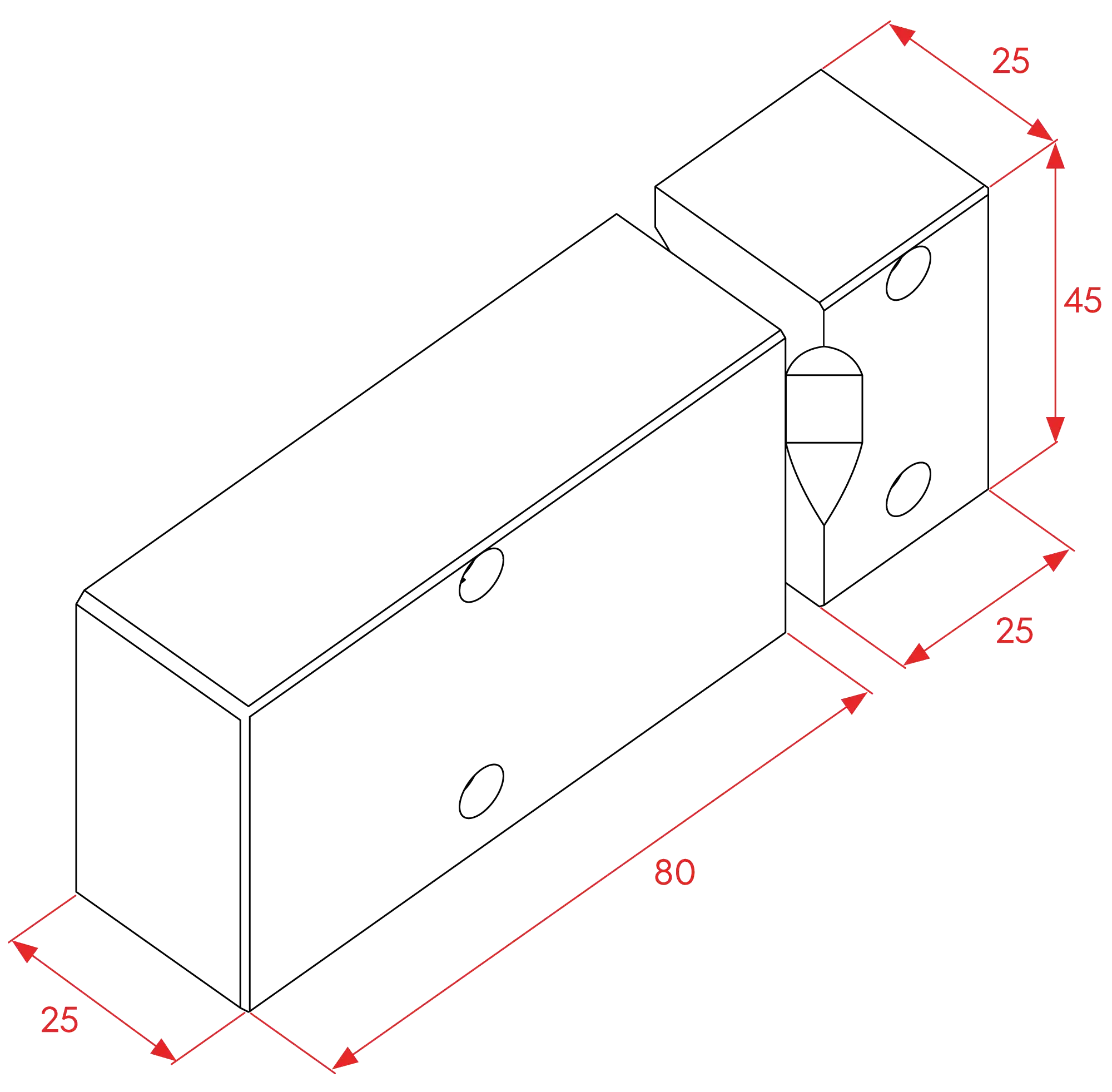 25
45
25
80
25