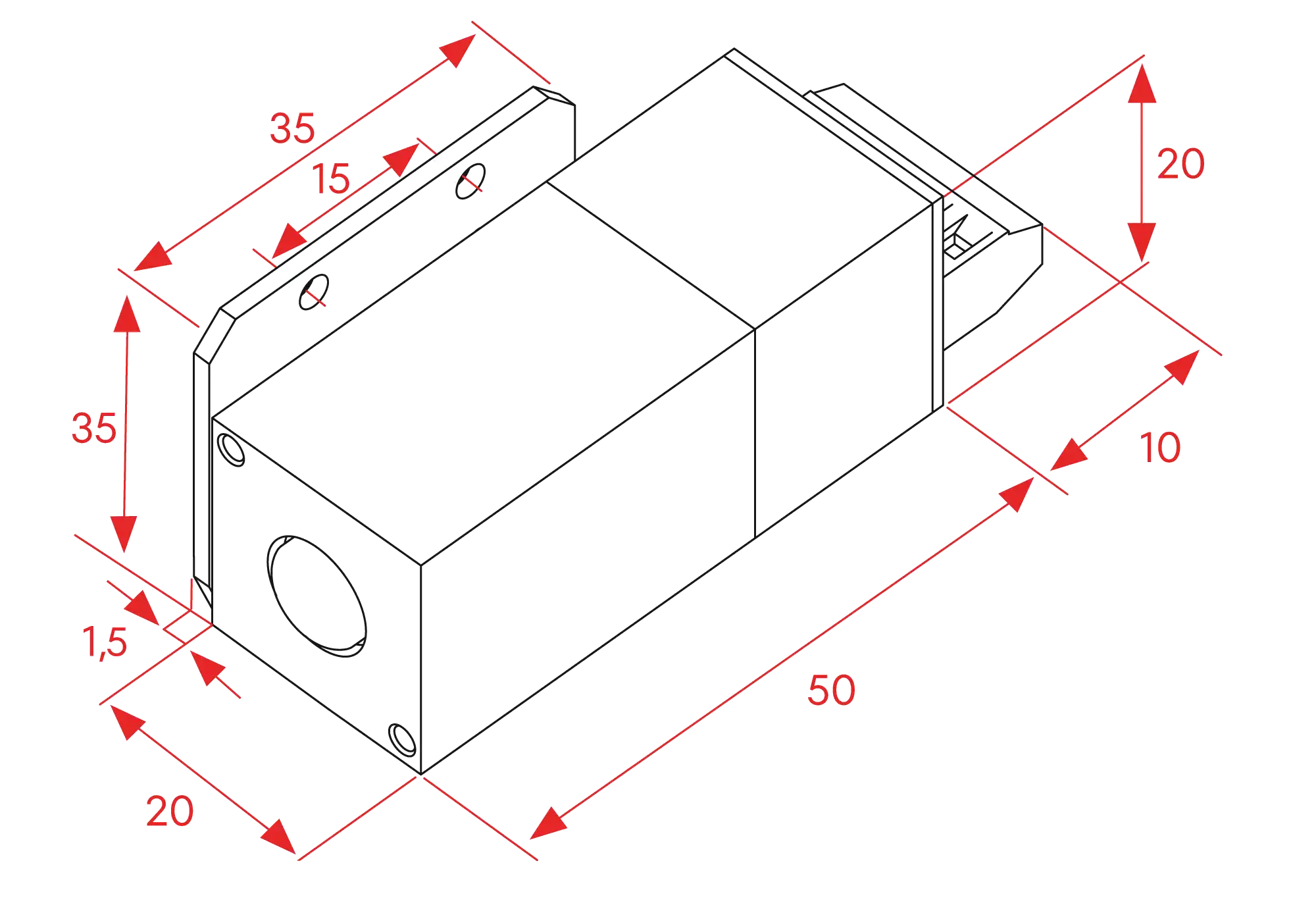 35
15
20
35
10
1,5
50
20