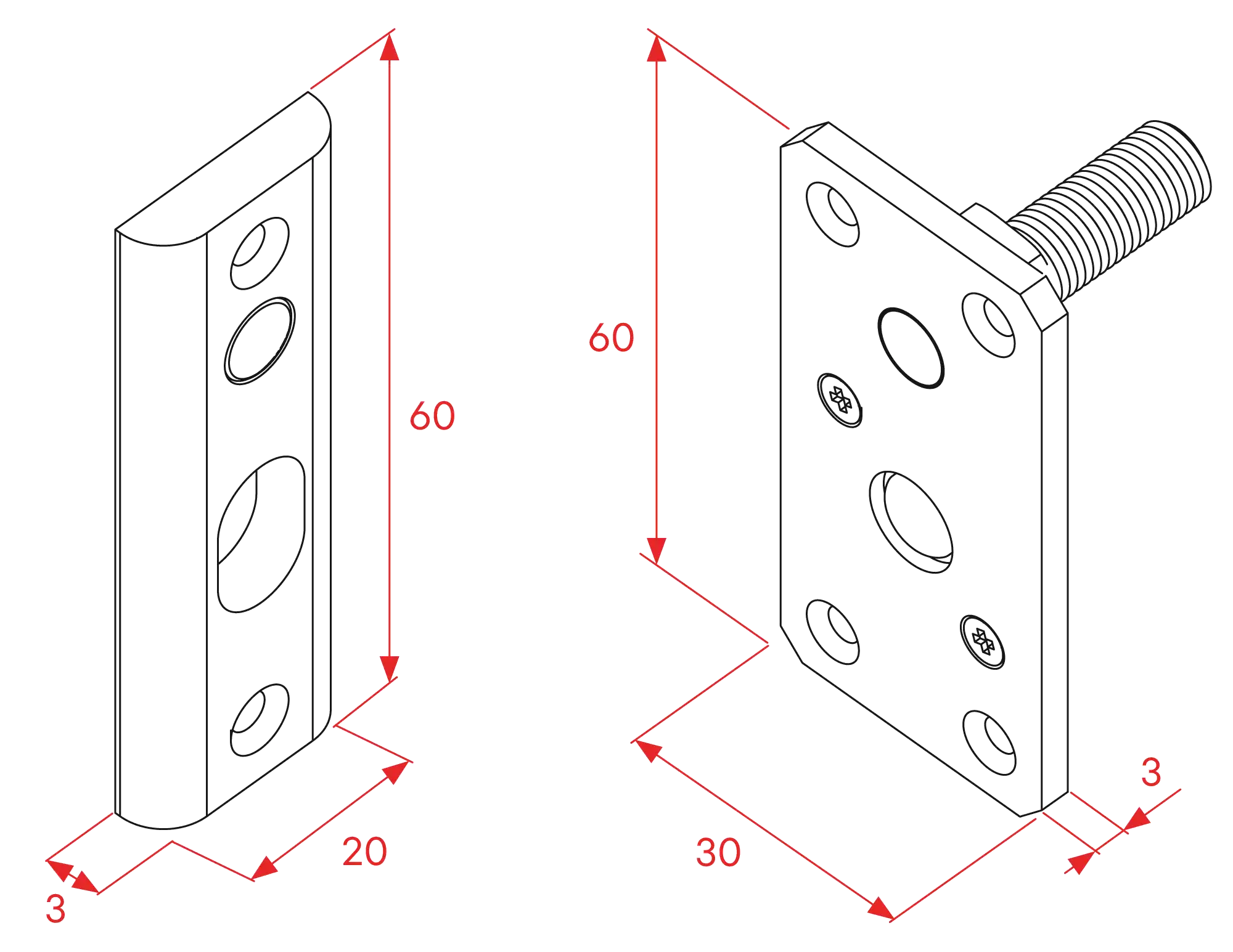 60
20
3
60
30
3