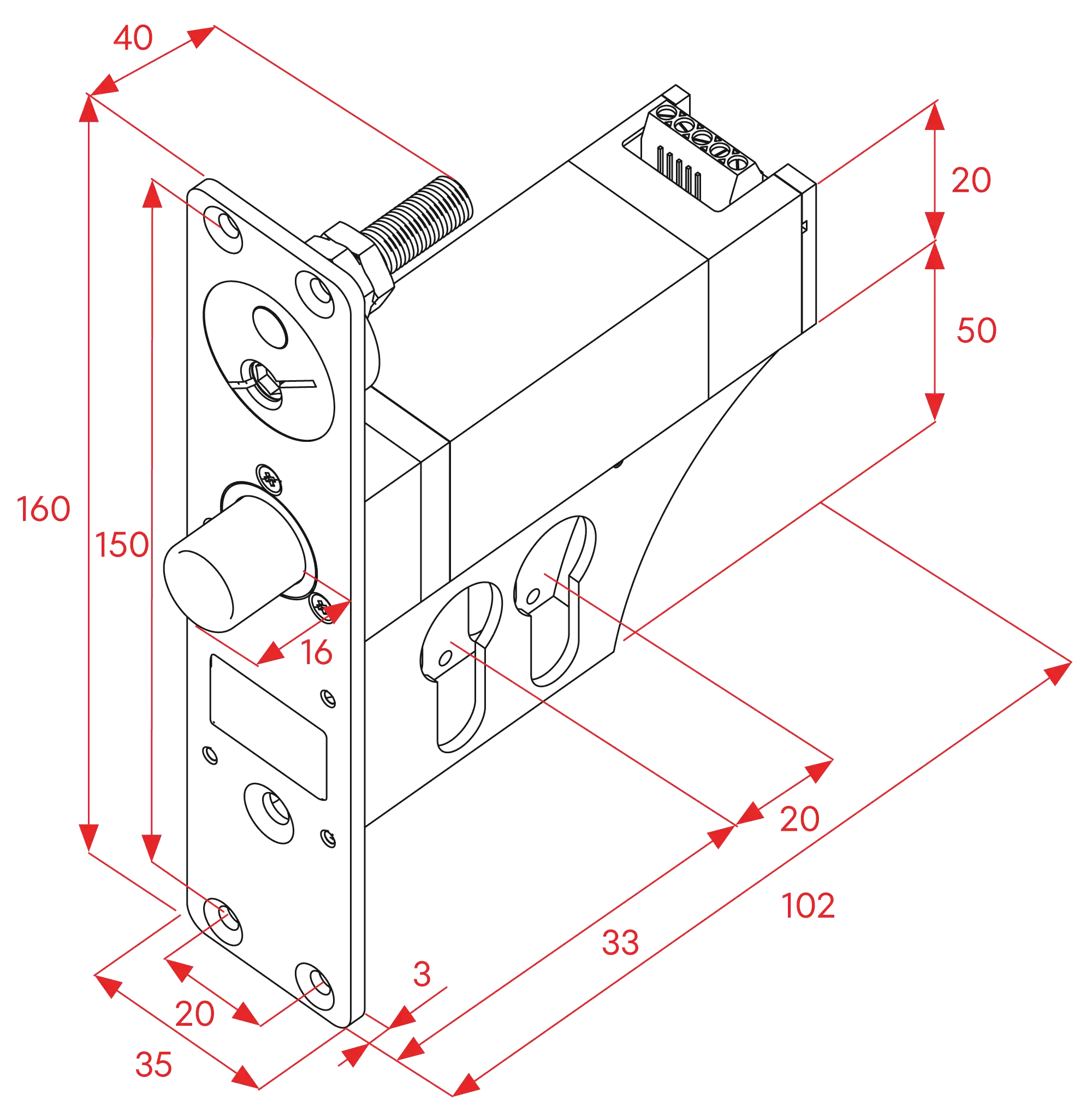 40

20

50

160

150

16

20

102

33

3

20

35