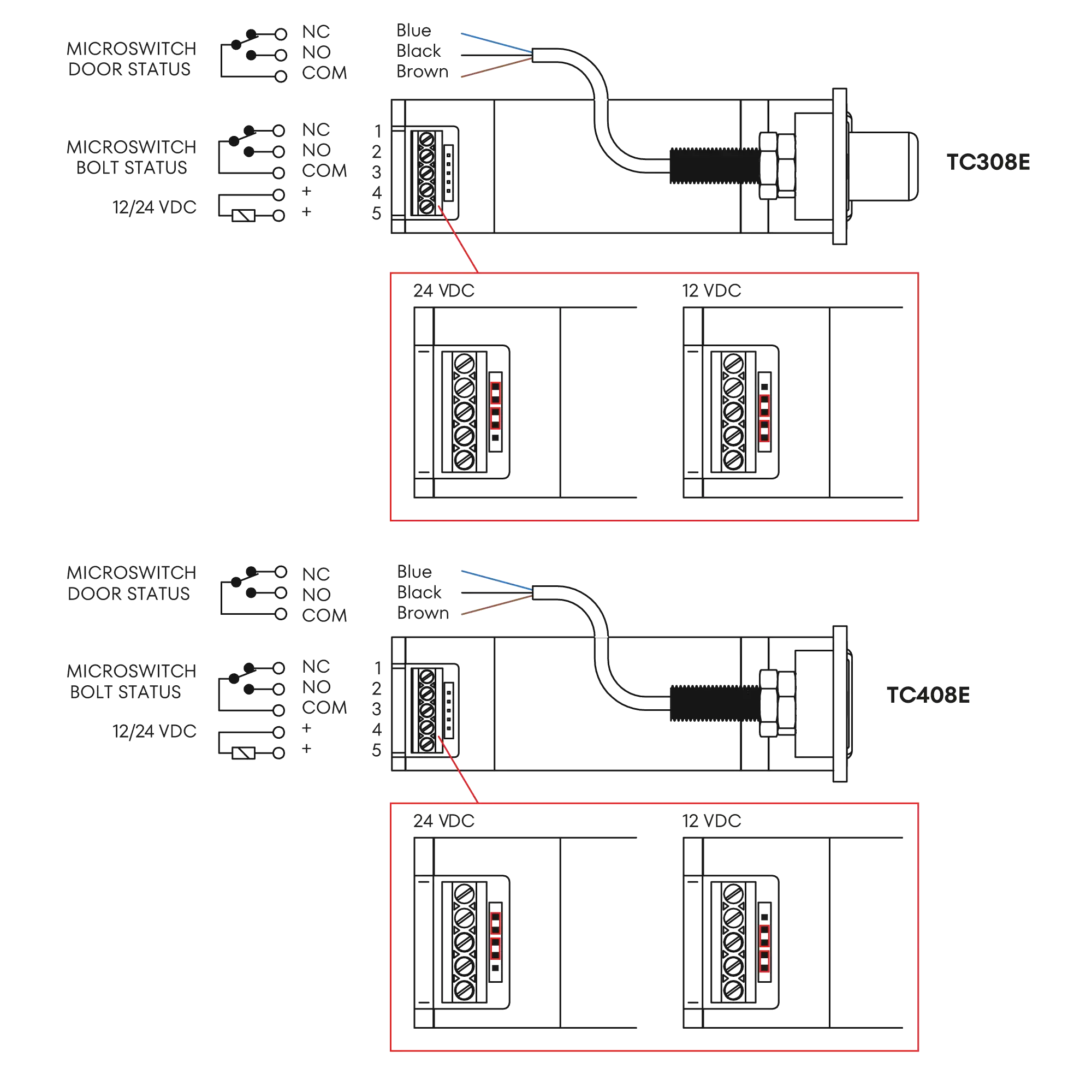 MICROSWITCH DOOR STATUS

NC
NO
COM

Blue
Black
Brown

MICROSWITCH BOLT STATUS

NC
NO
COM

12/24 VDC

+
+

1
2
3
4
5

TC308E

24 VDC

12 VDC

MICROSWITCH DOOR STATUS

NC
NO
COM

Blue
Black
Brown

MICROSWITCH BOLT STATUS

NC
NO
COM

12/24 VDC

+
+

1
2
3
4
5

TC408E

24 VDC

12 VDC