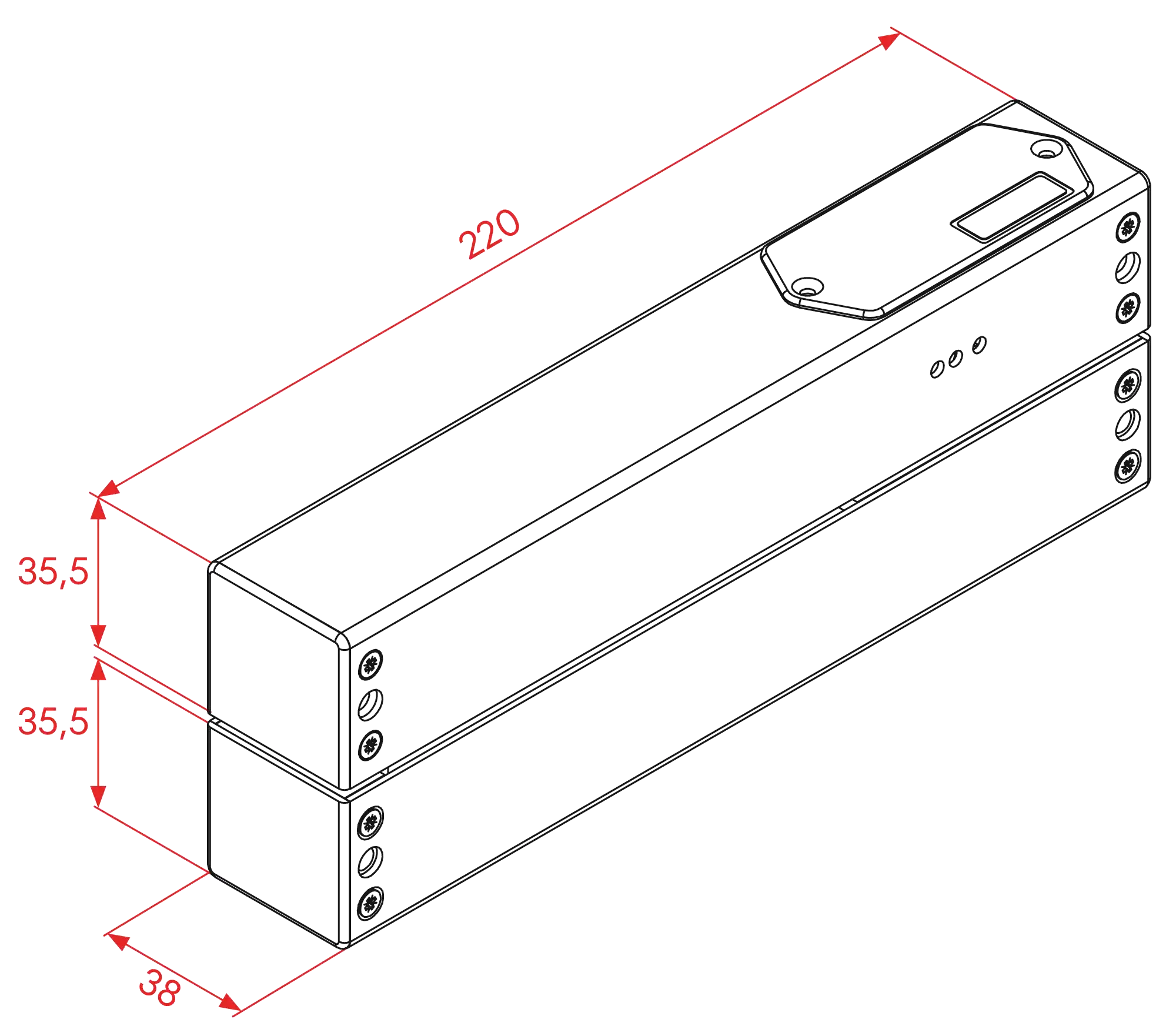 220

35,5

35,5

38