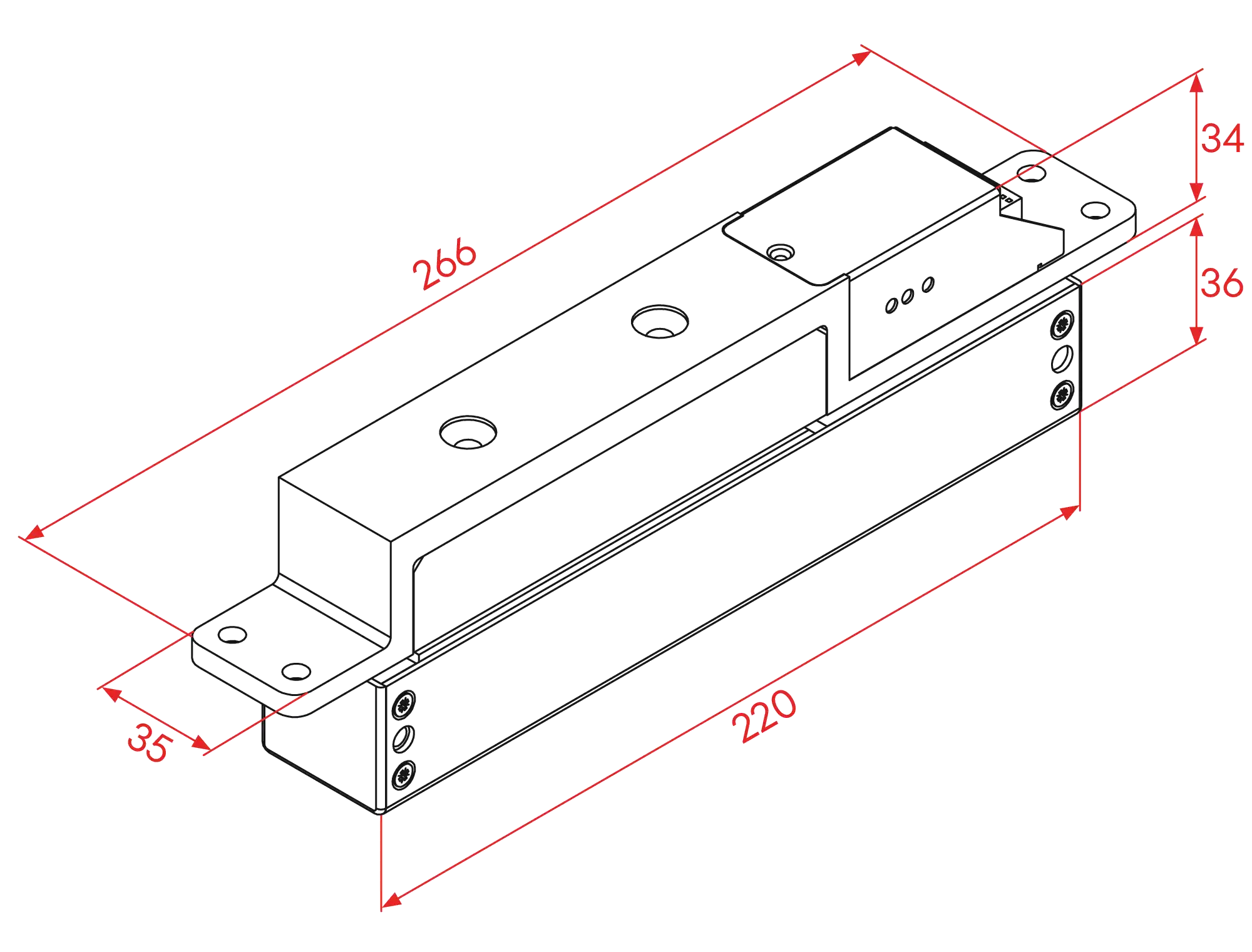 266

34

36

35

220