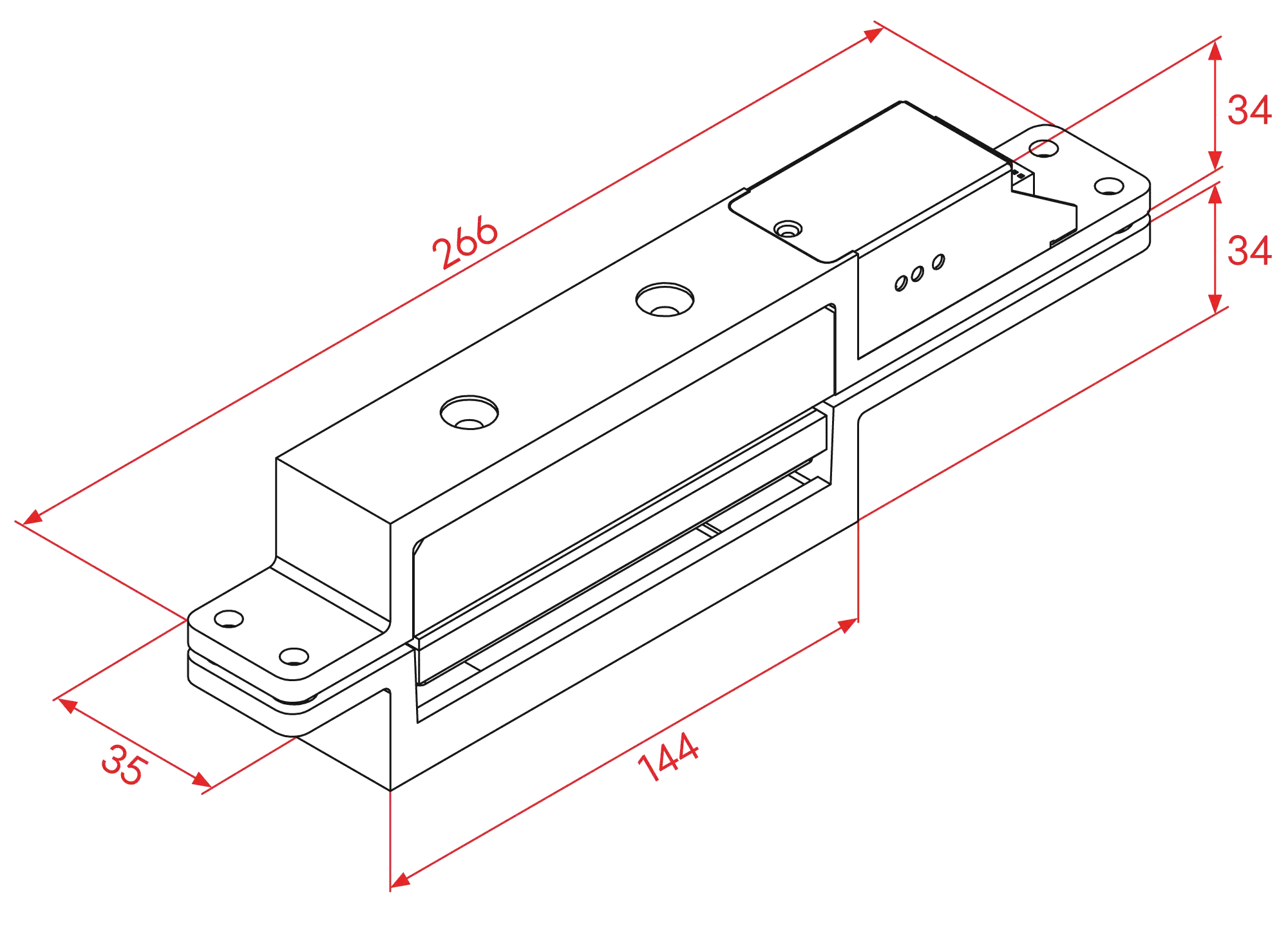 266

34

34

35

144