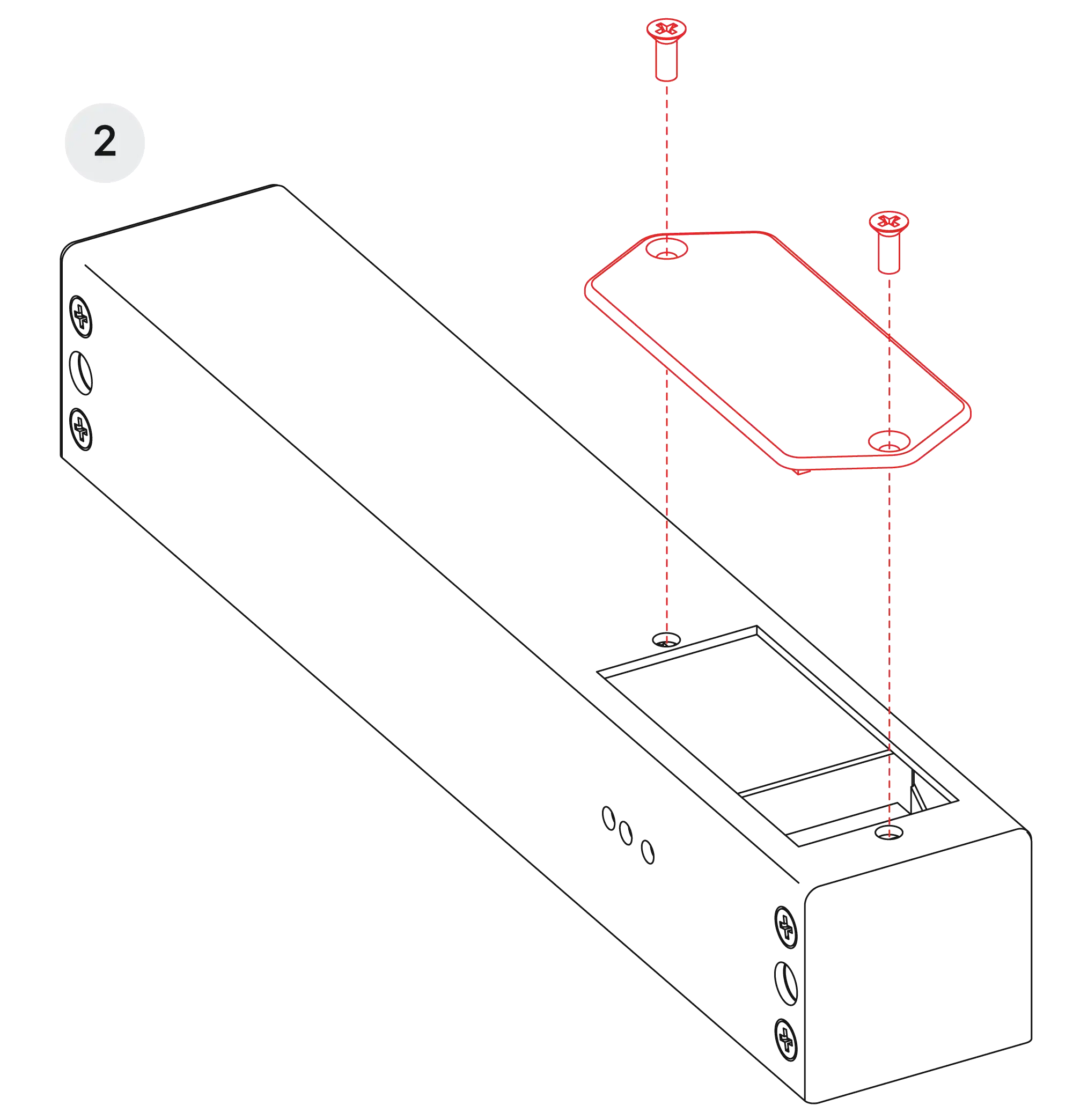 2