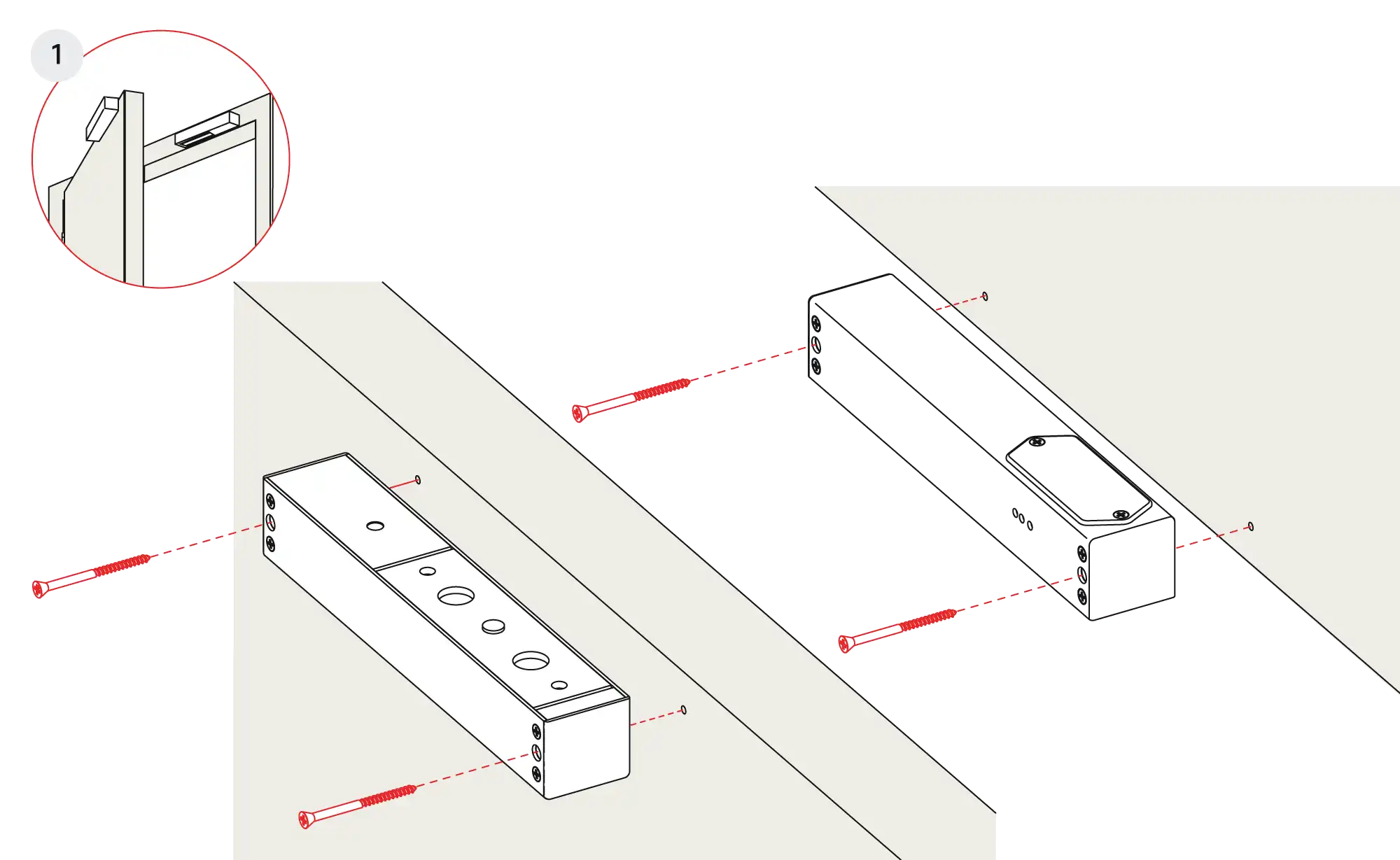 1