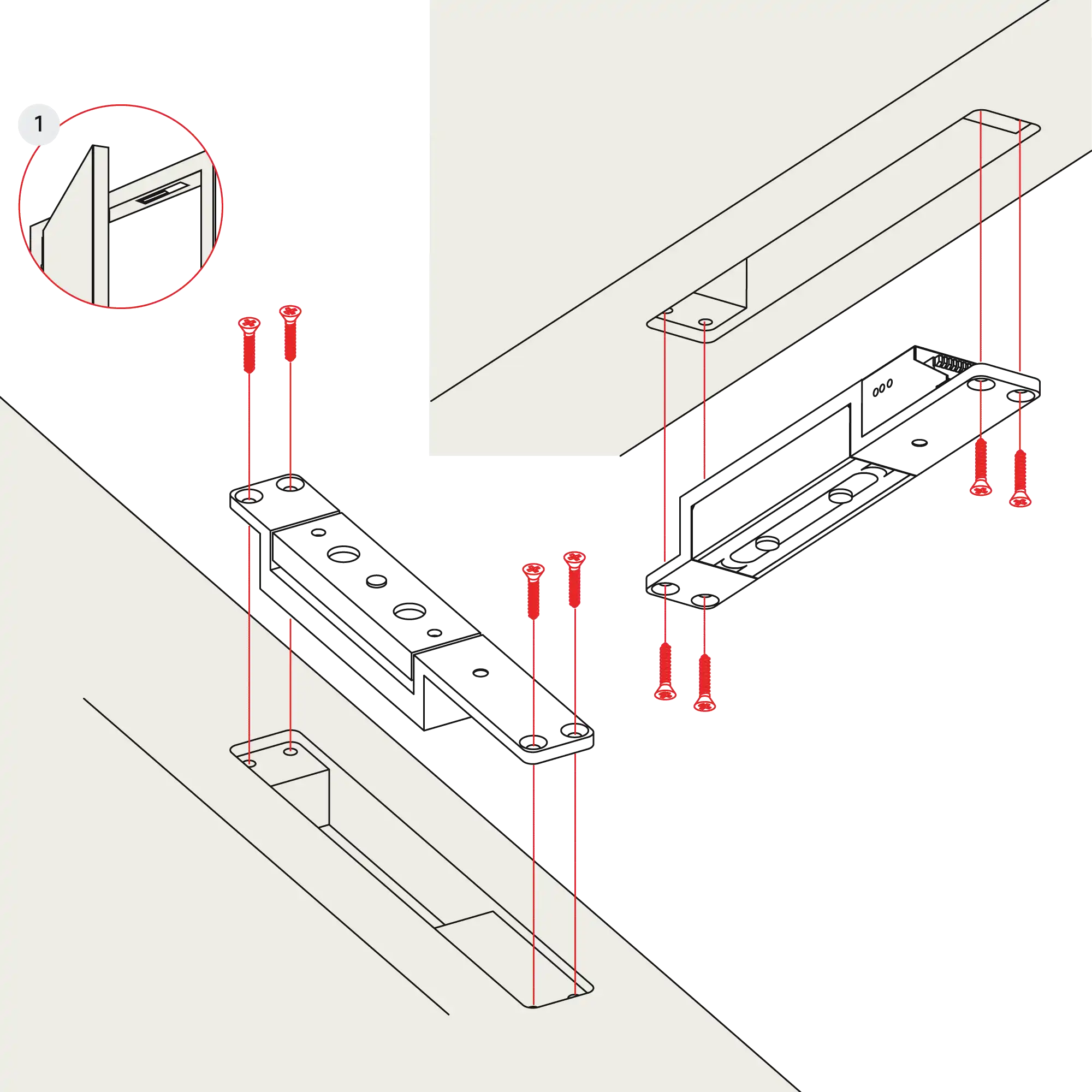 1