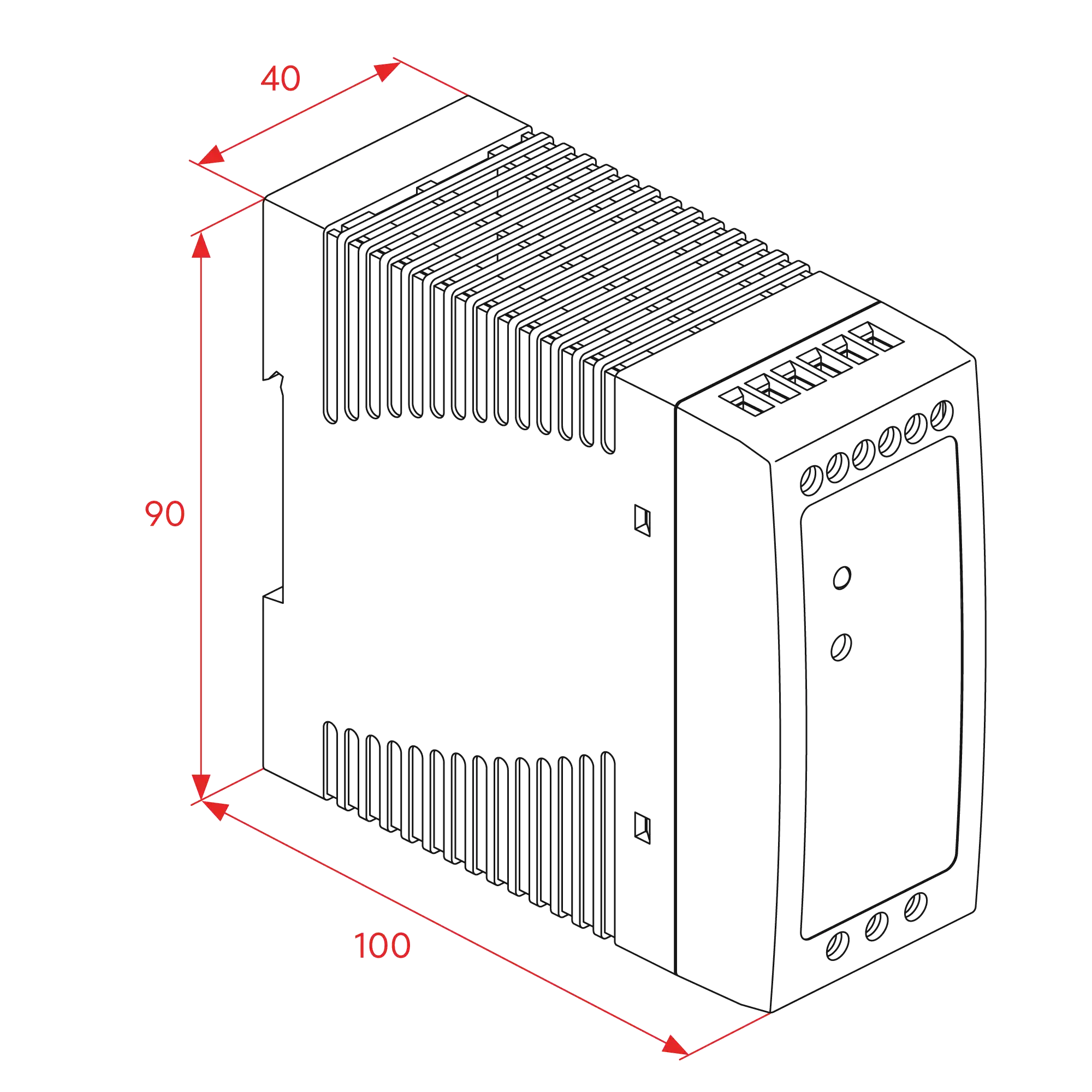 40

90

100