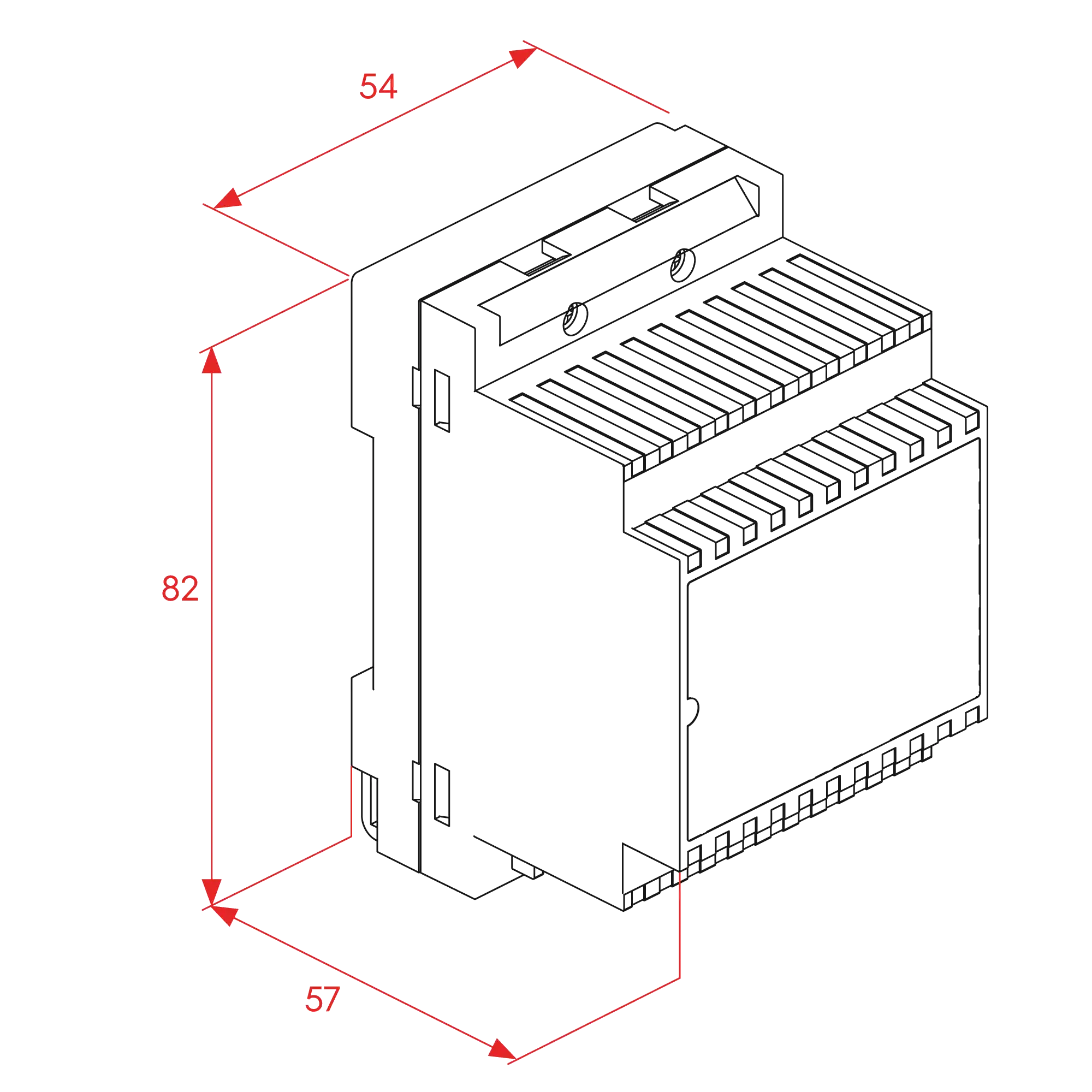 54

82

57