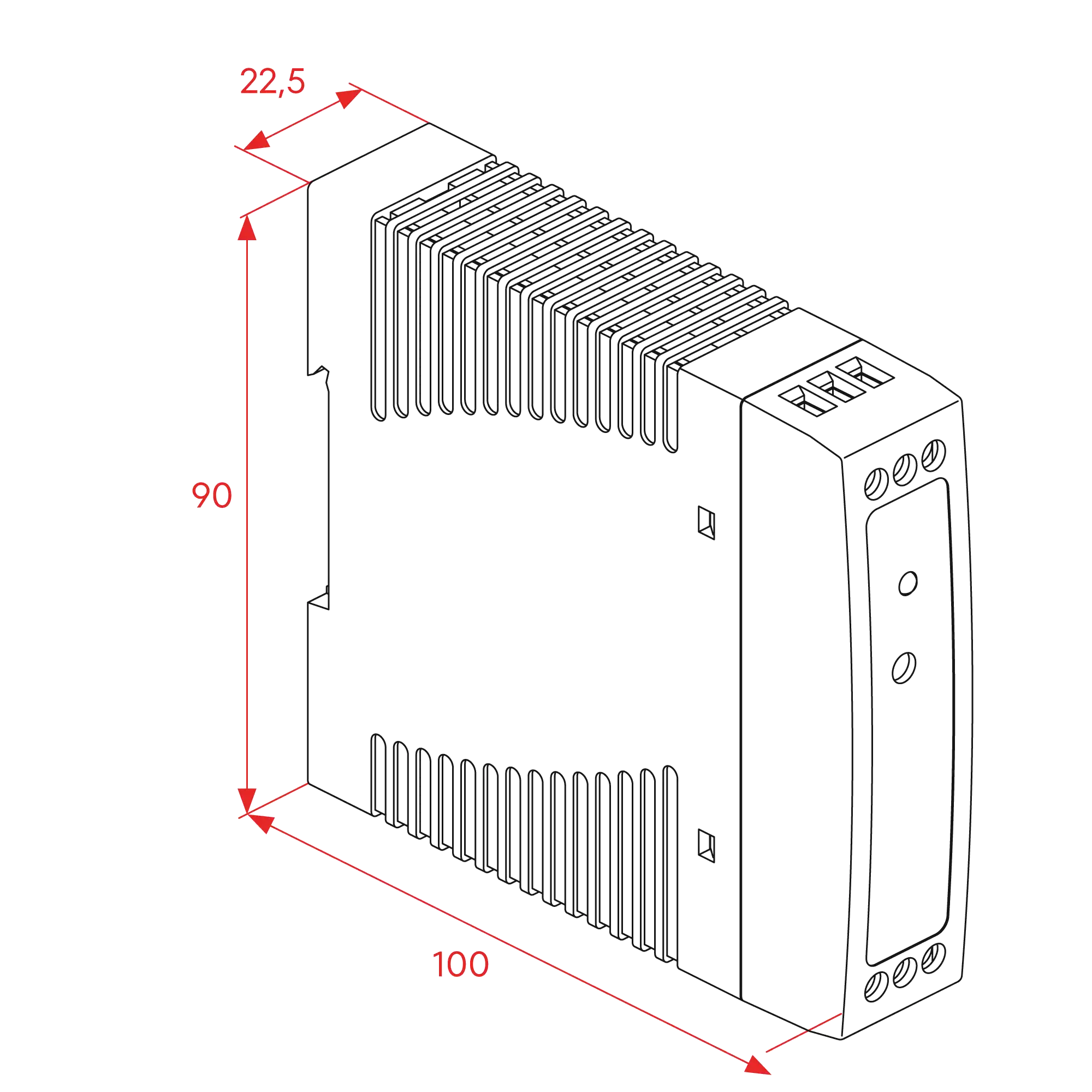 22,5

90

100