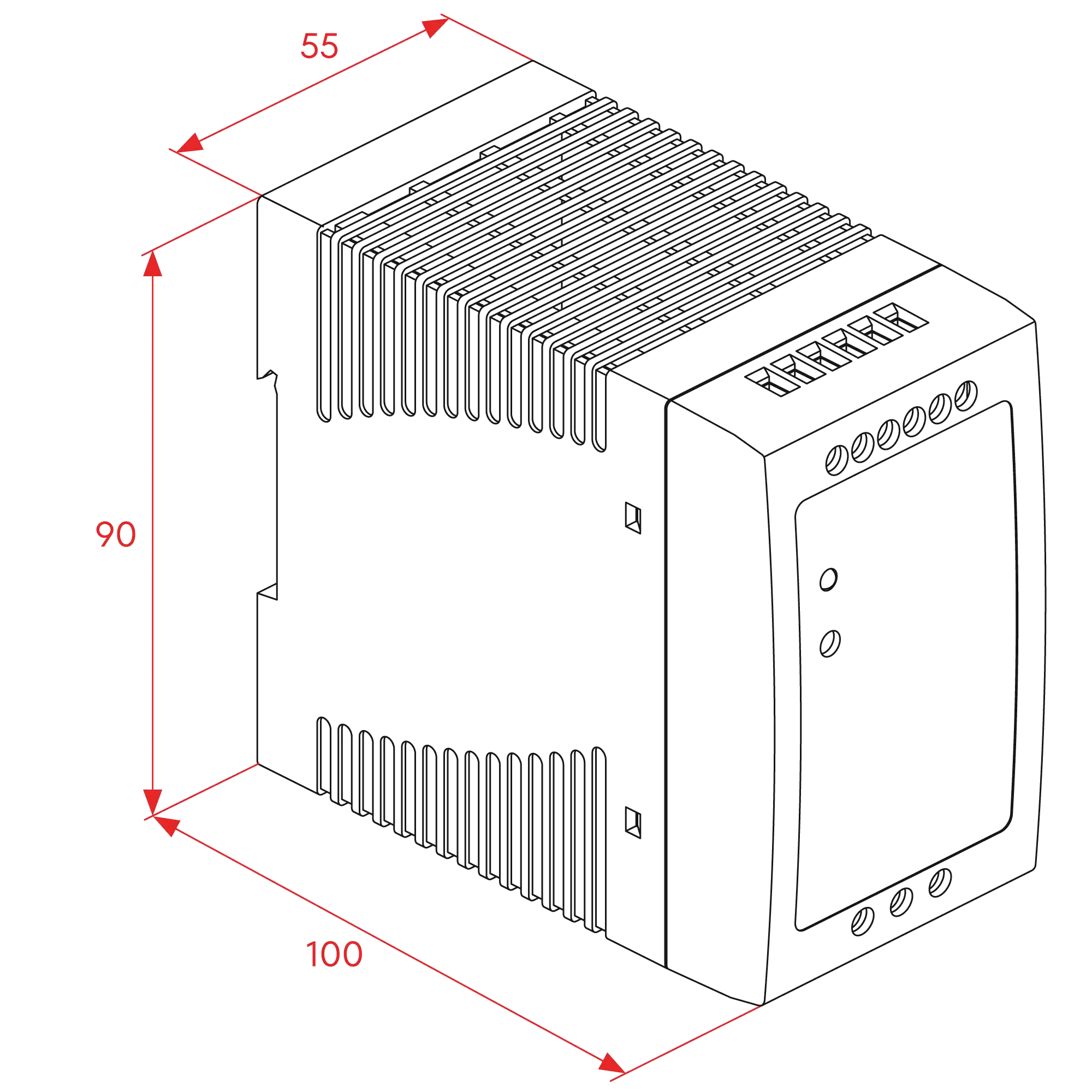 55

90

100