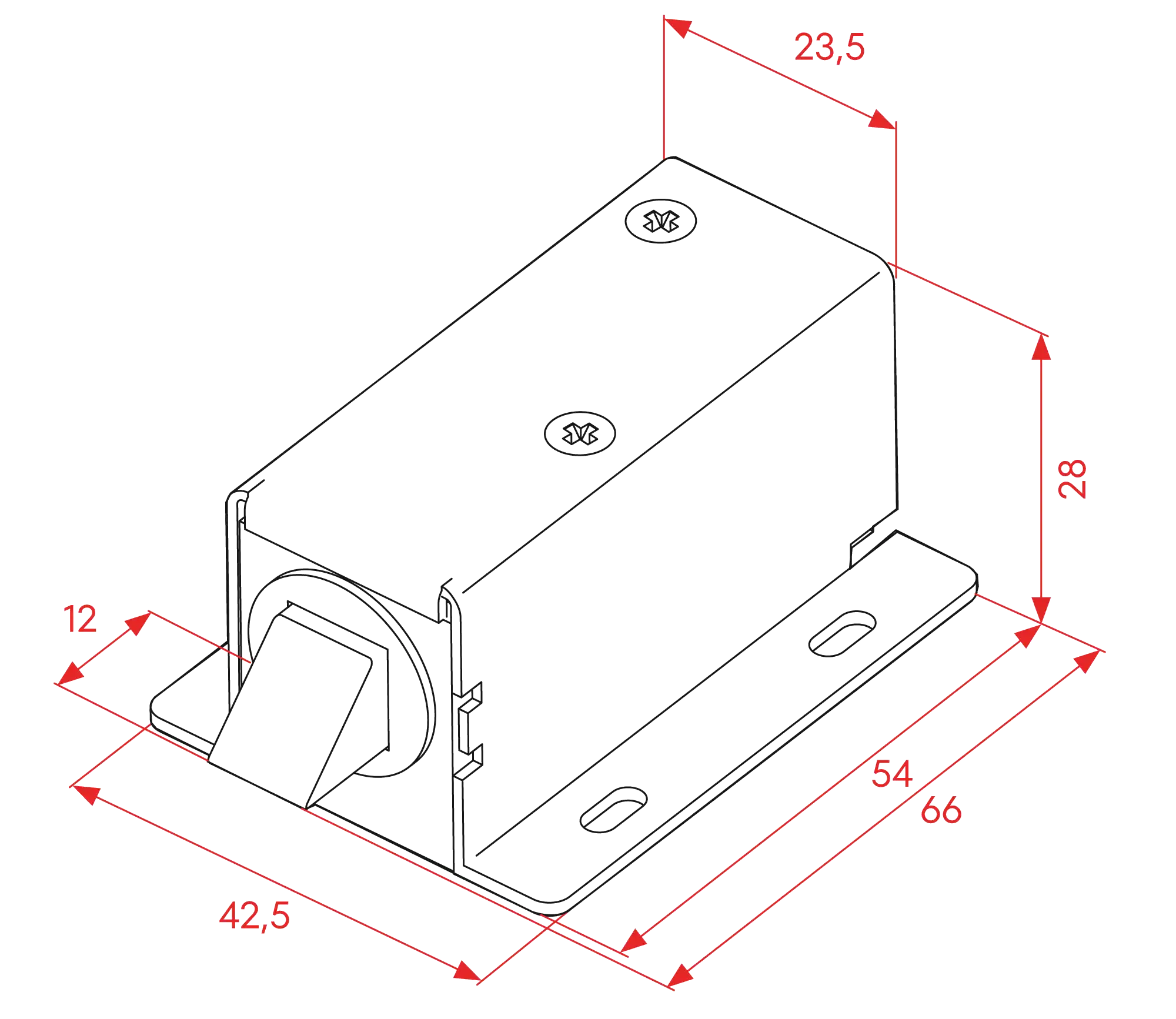 23,5

28

12

54

66

42,5