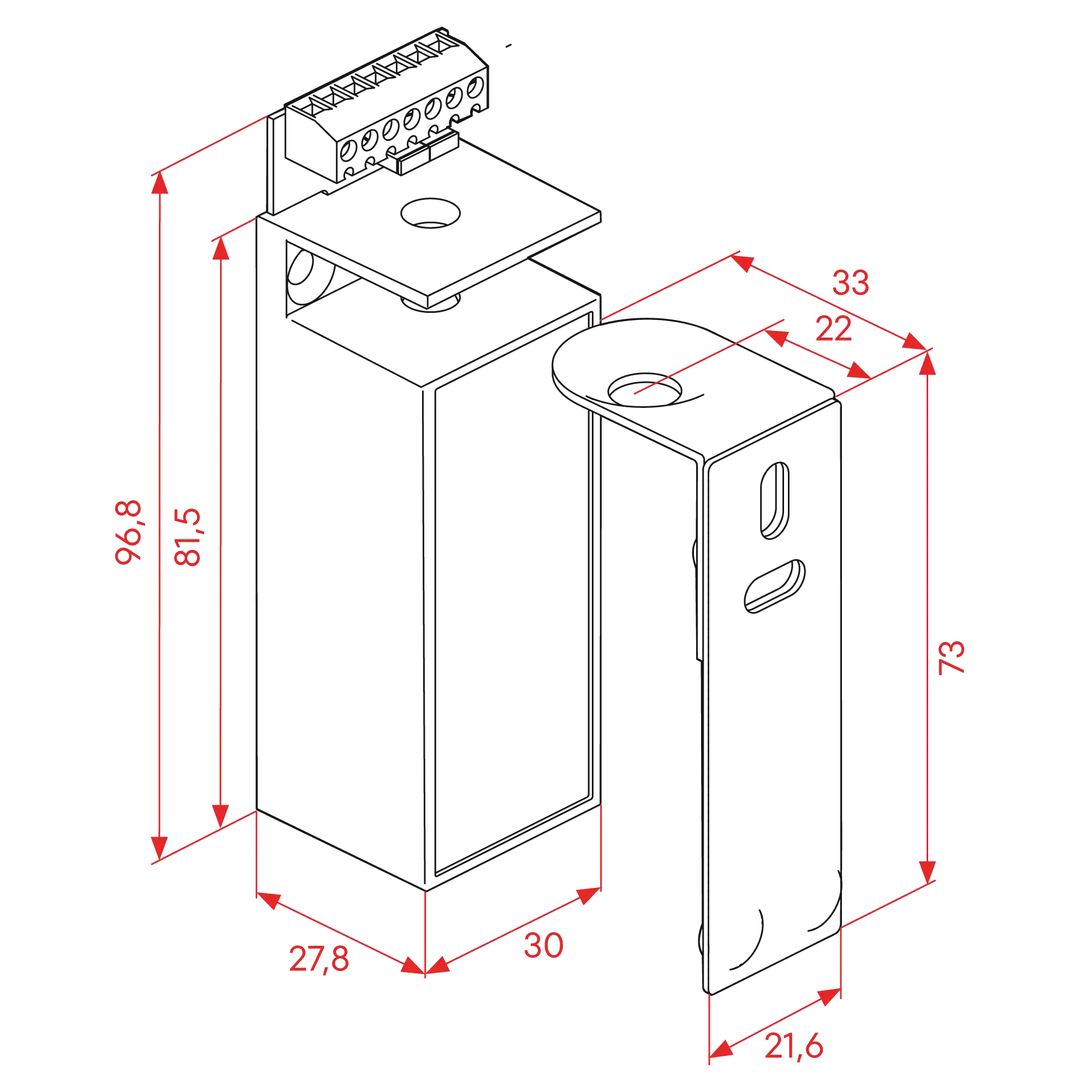 96,8
81,5
33
22
73
27,8
30
21,6