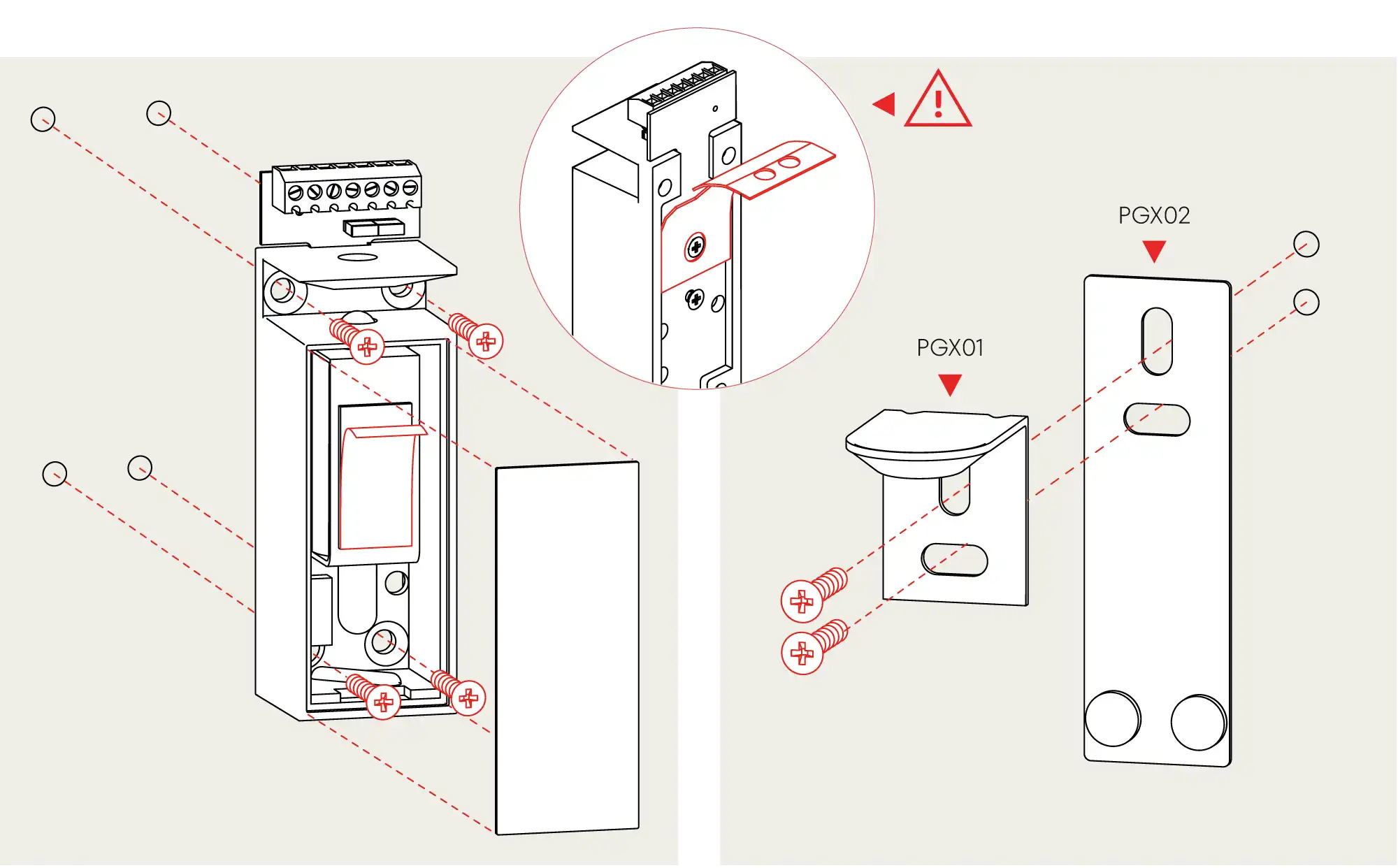 PGX02

PGX01