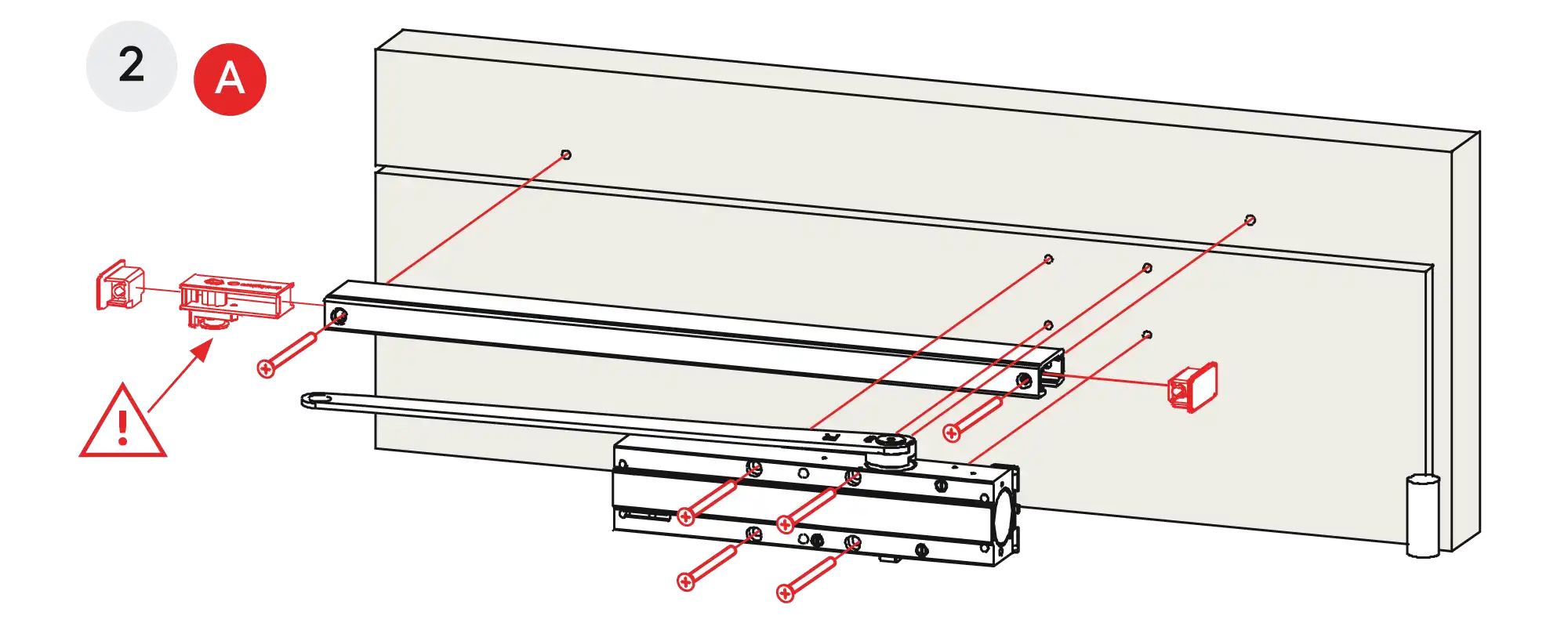 2
A
!