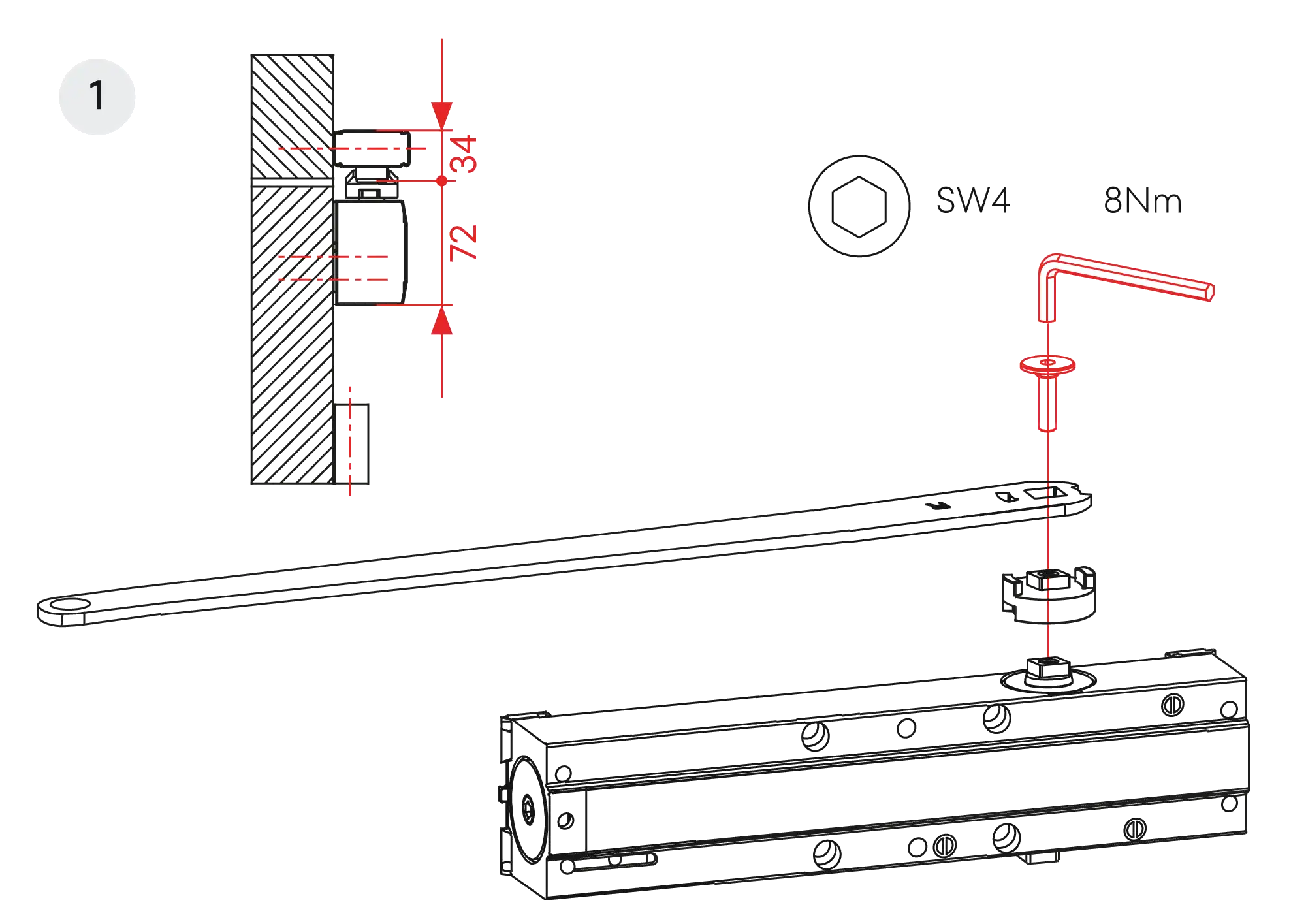 1

34

72

SW4

8Nm