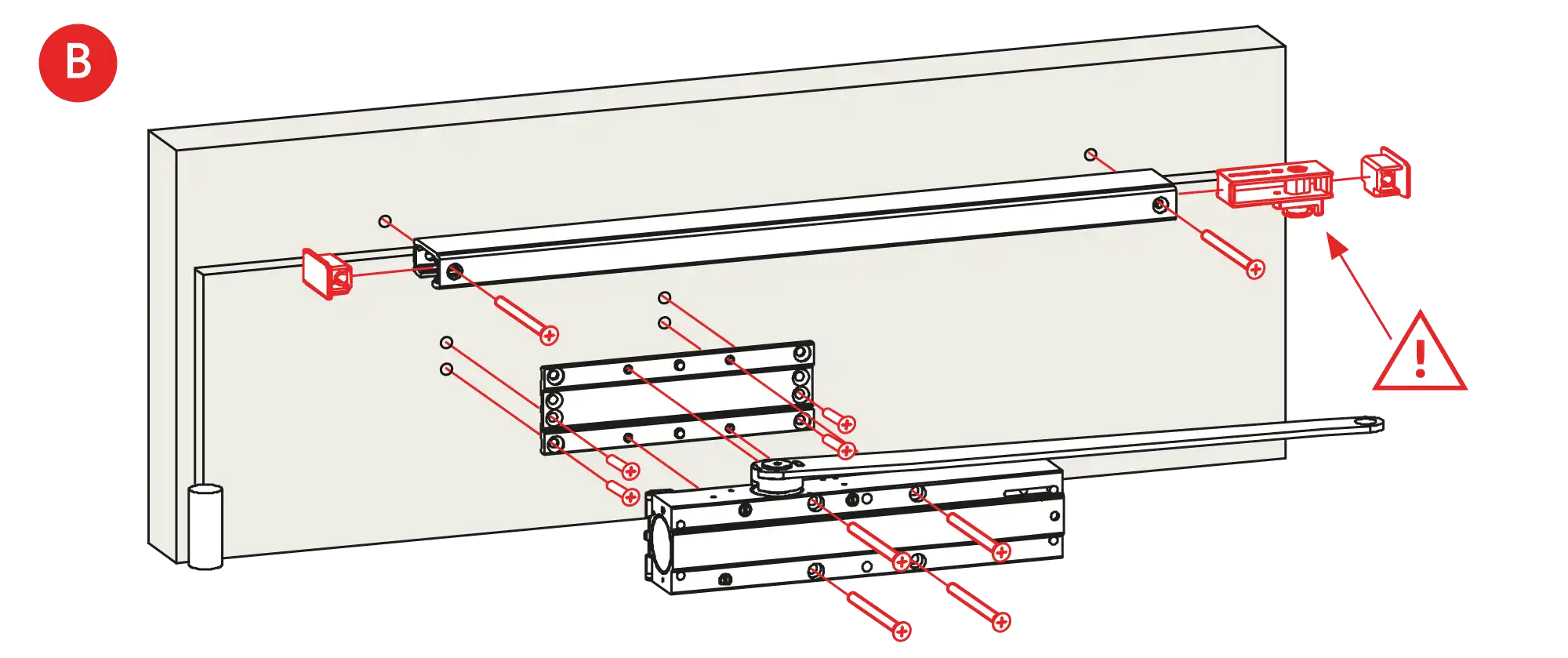 B

!