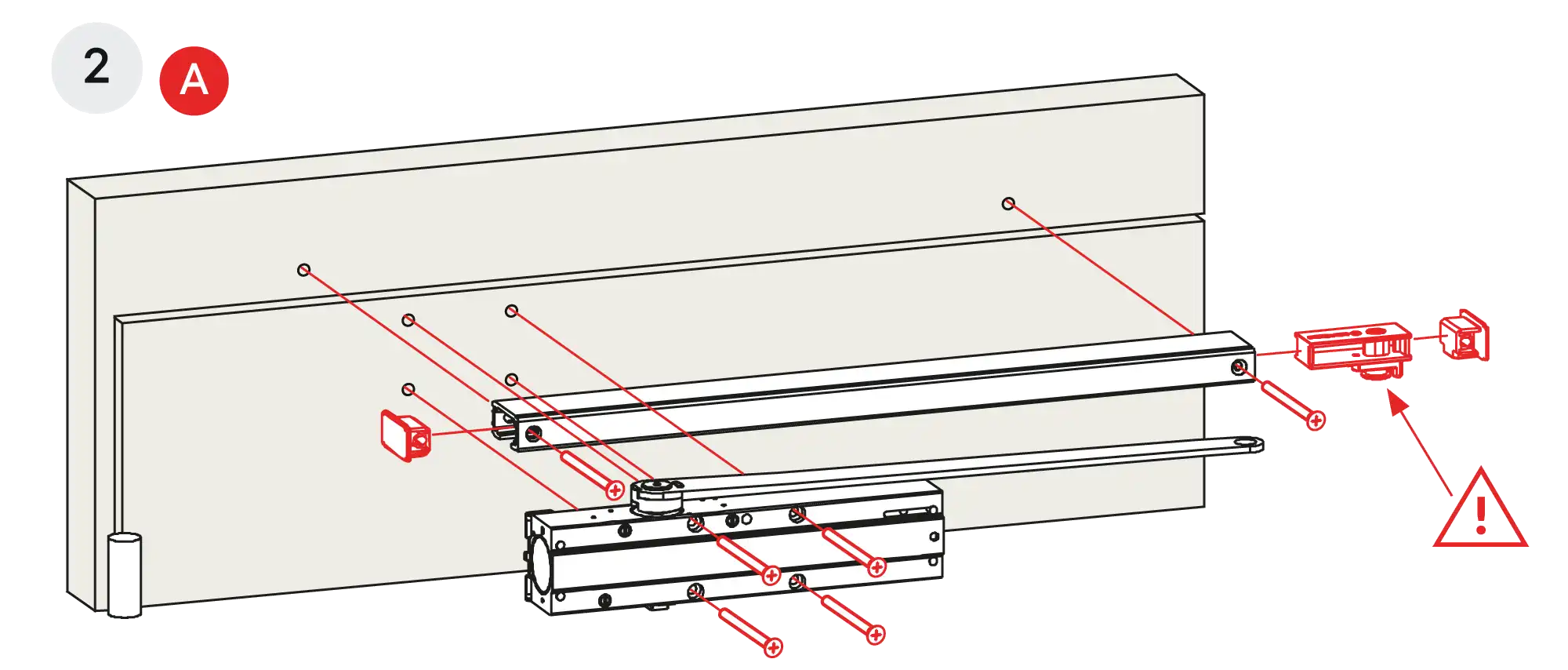 2
A
!