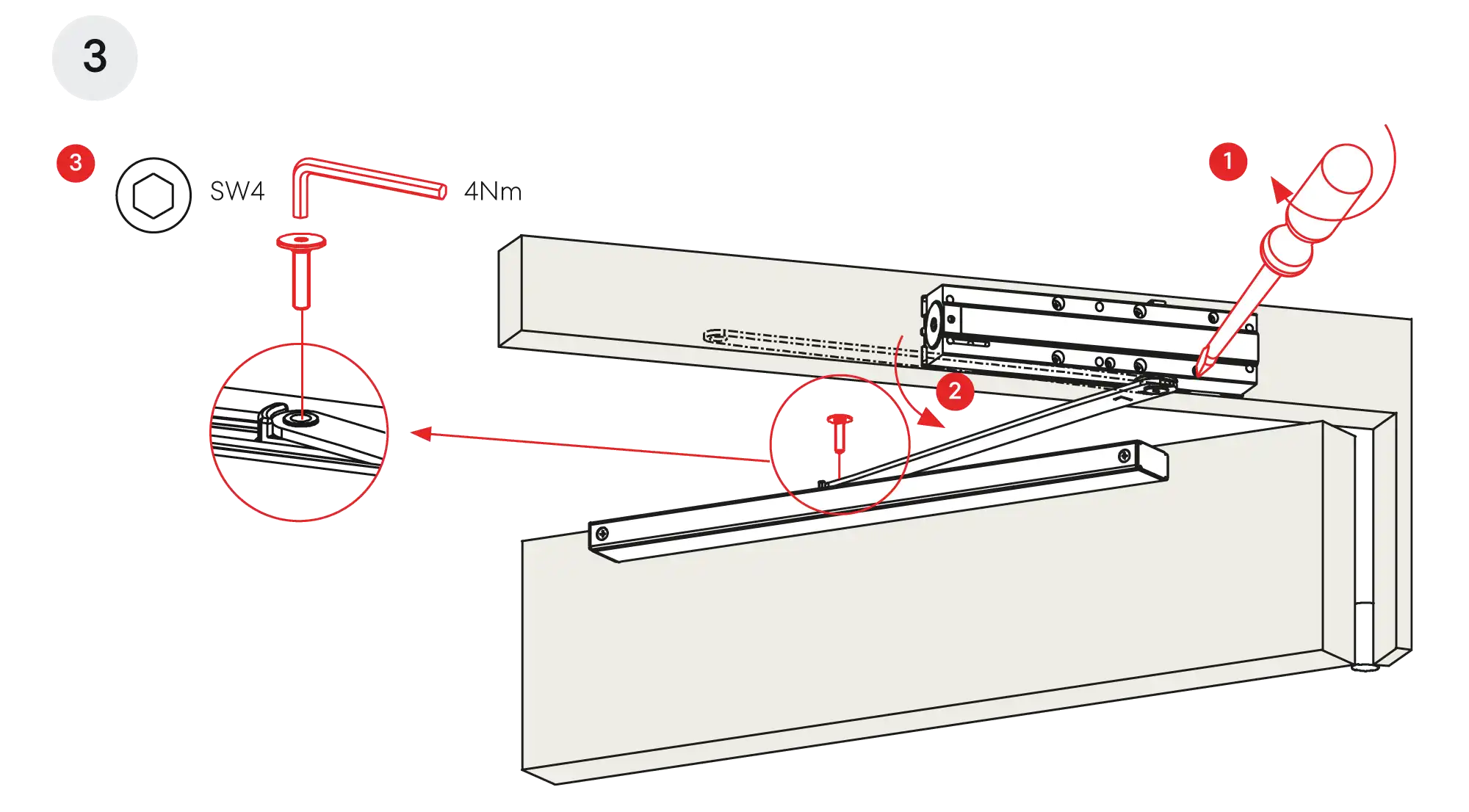 3

3

SW4

4Nm

1

2