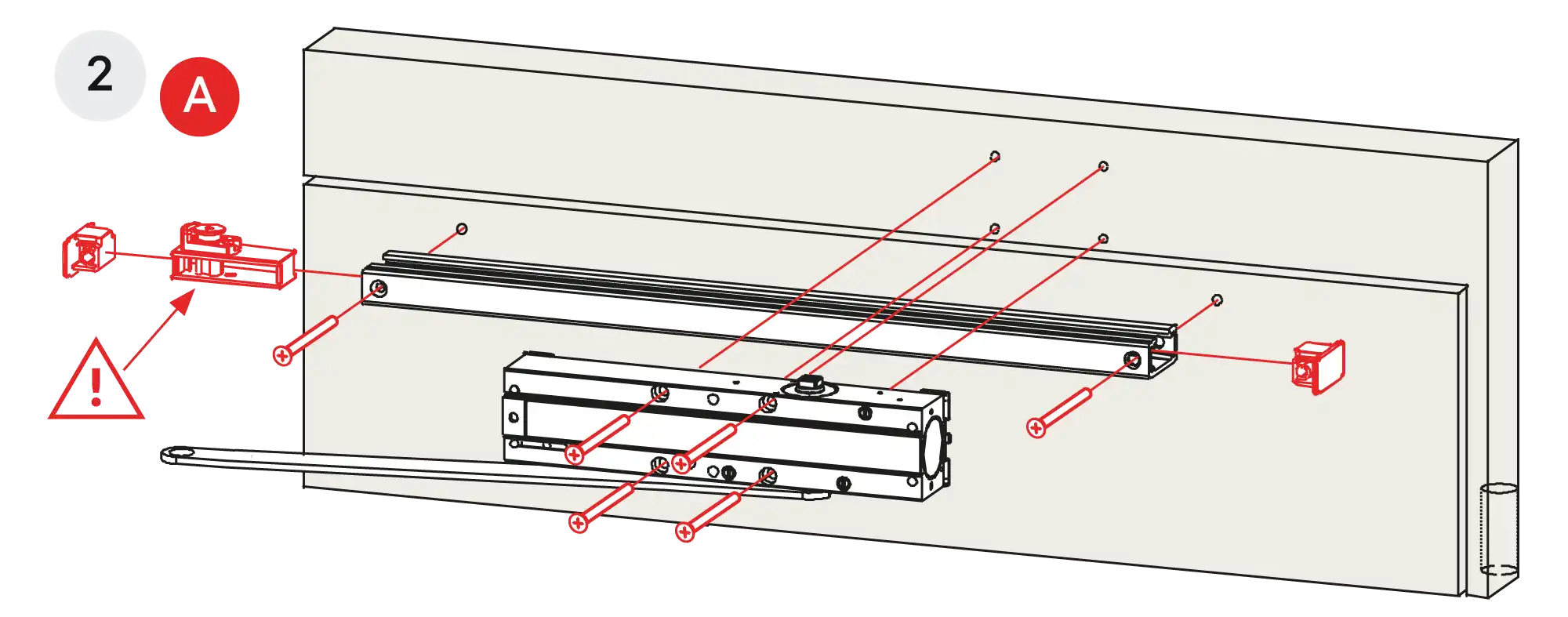 2
A
!