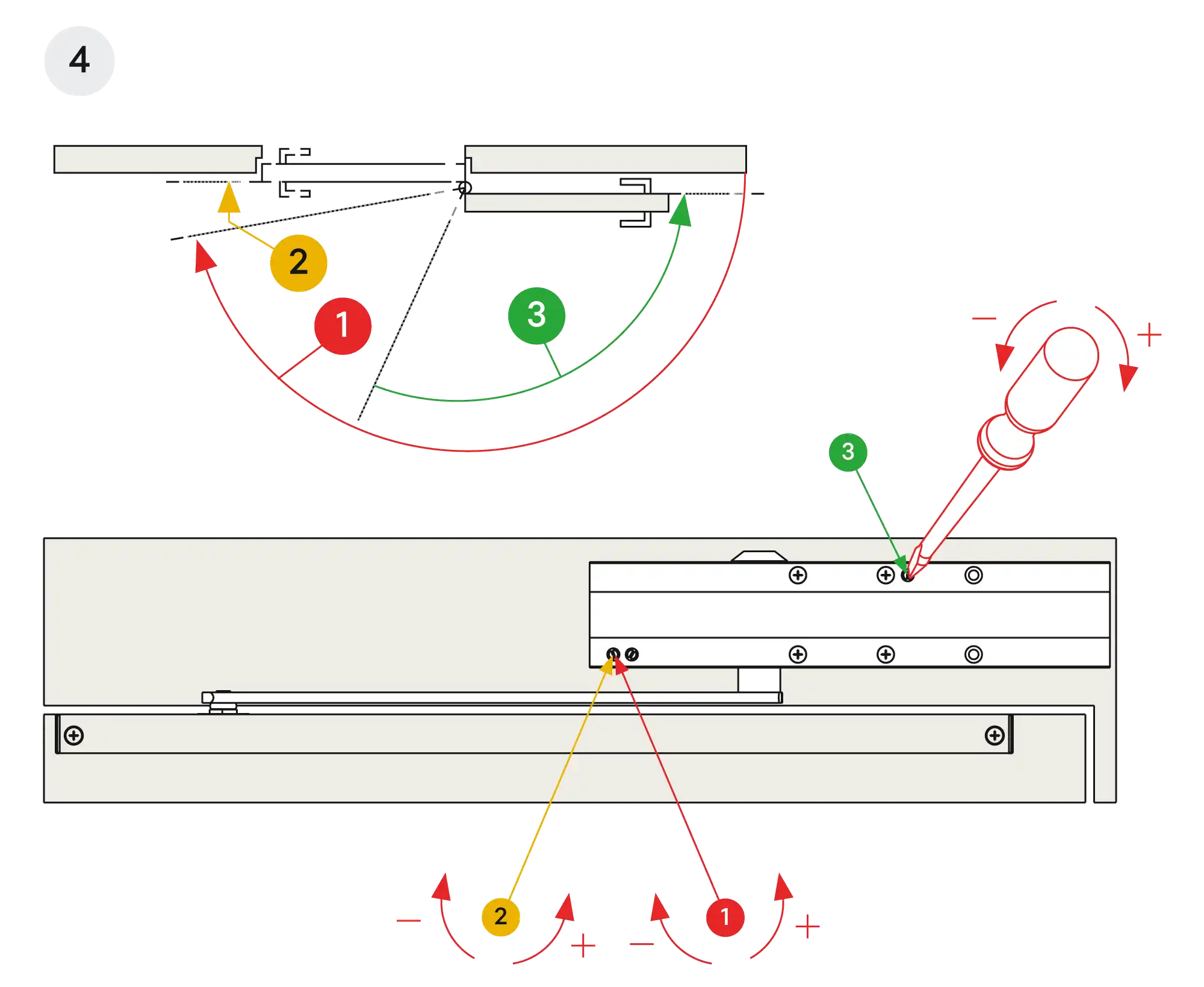 4

2

1

3

−

+

3

−

2

+

−

1

+