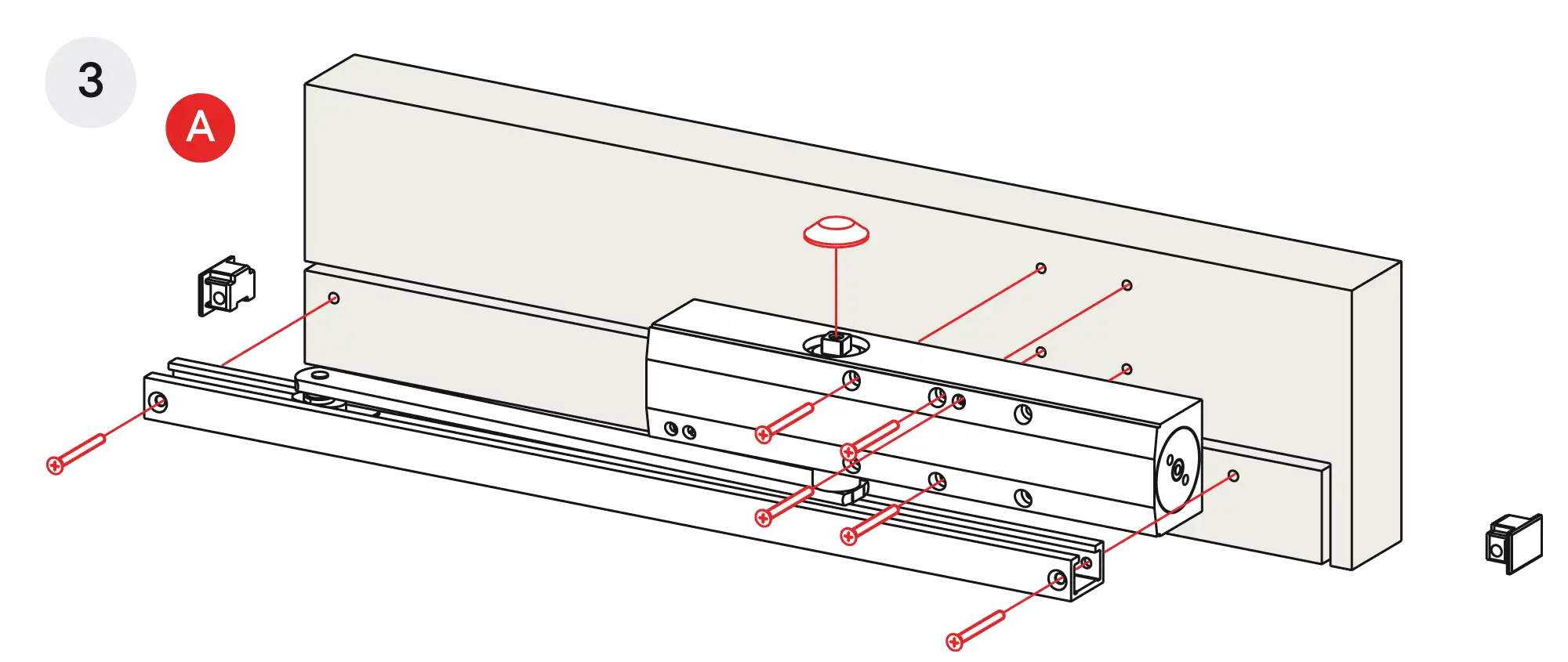 3

A