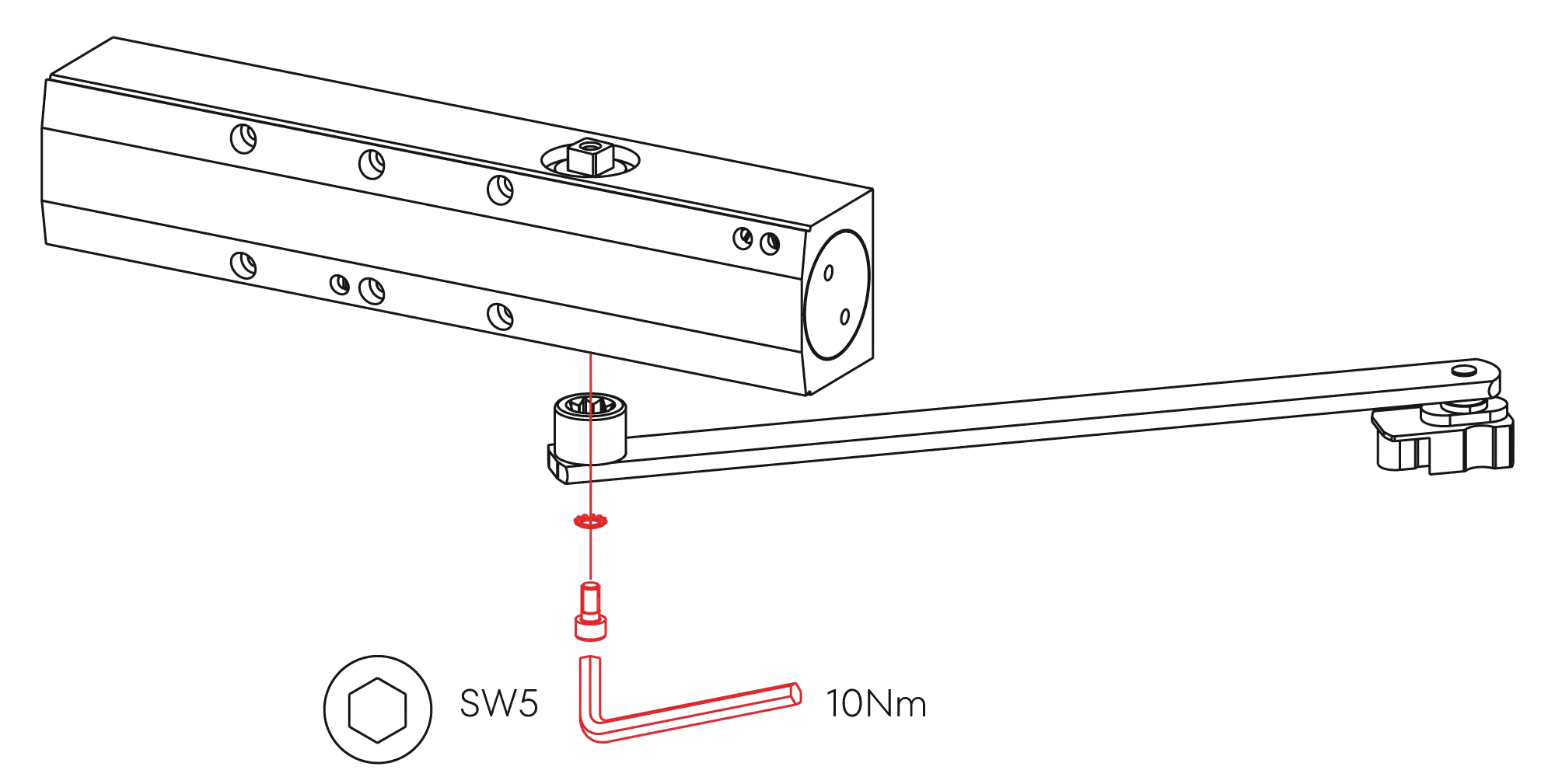 SW5

10Nm