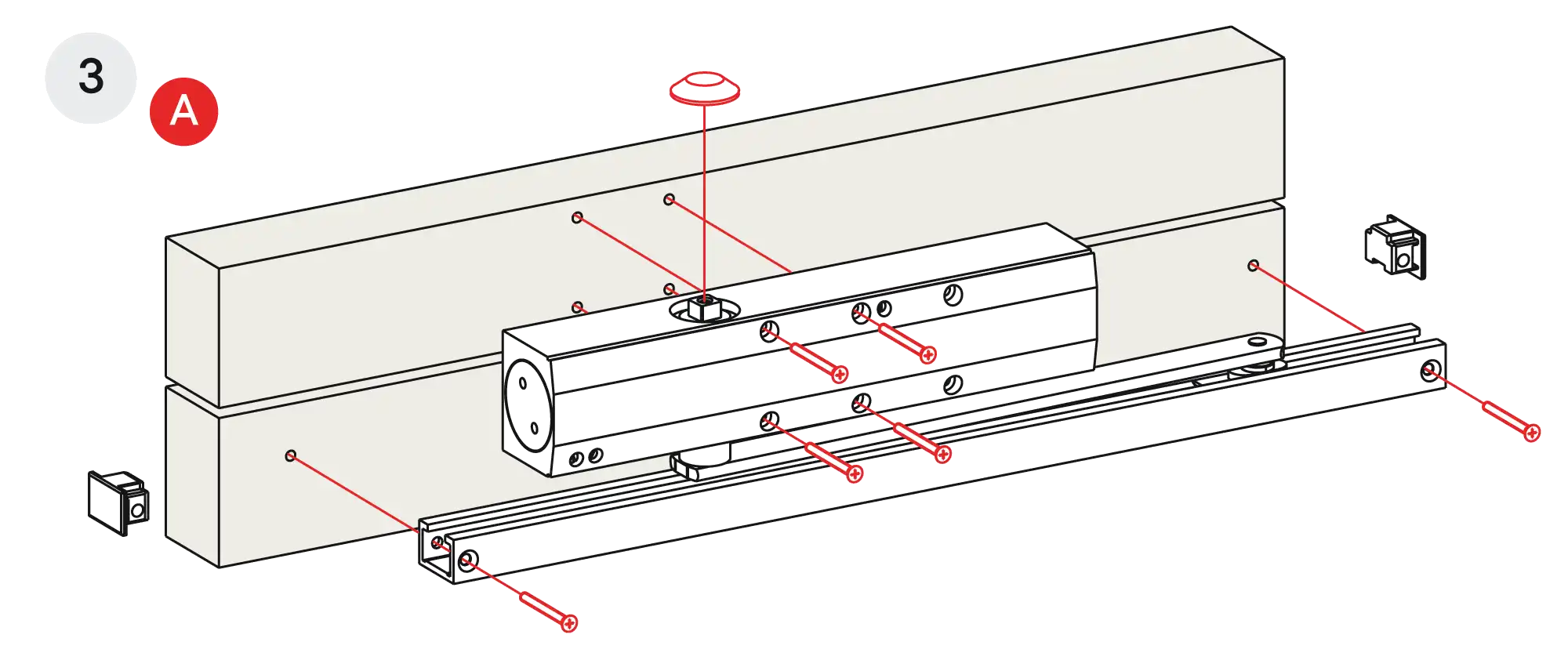 3

A