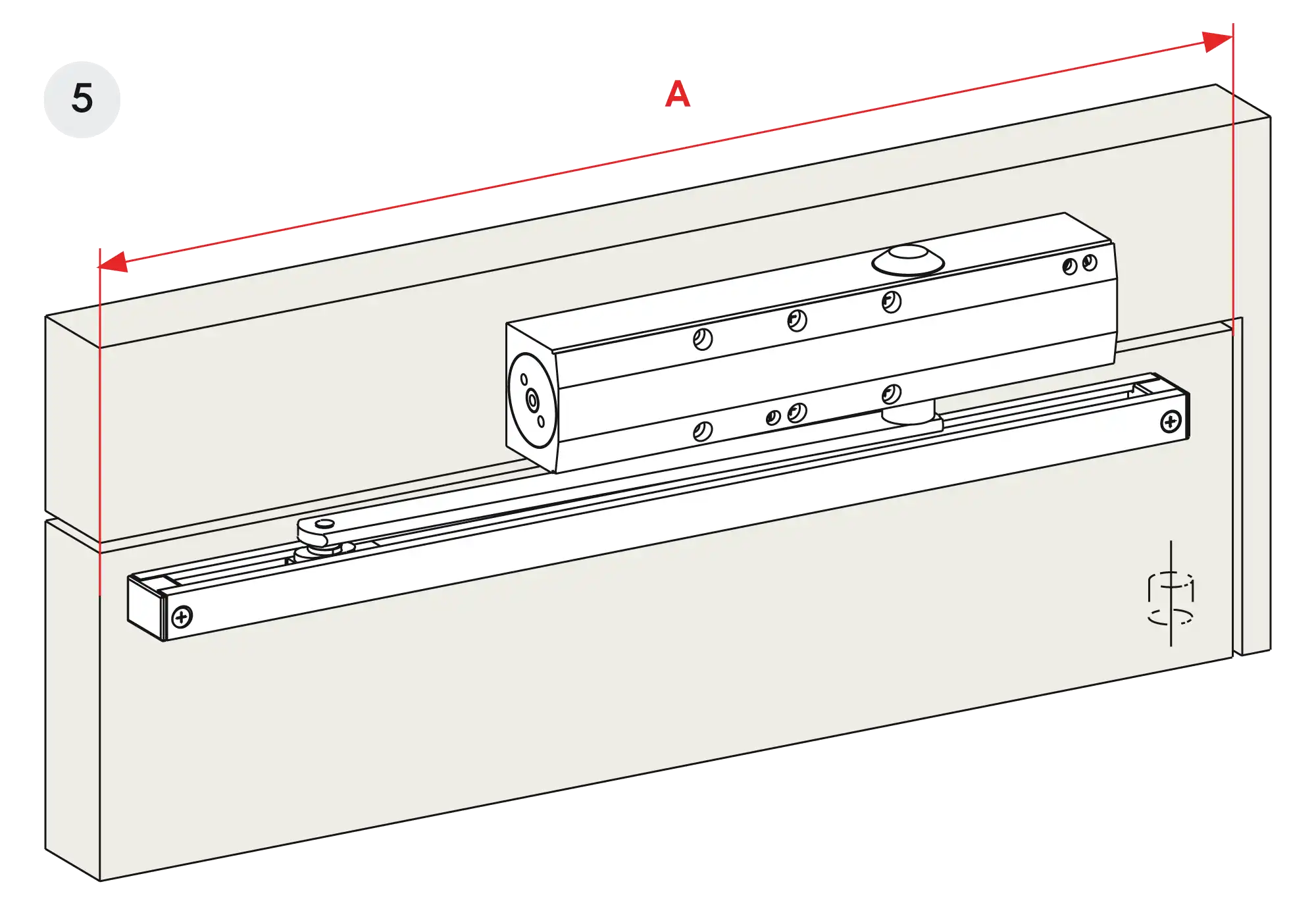 5

A