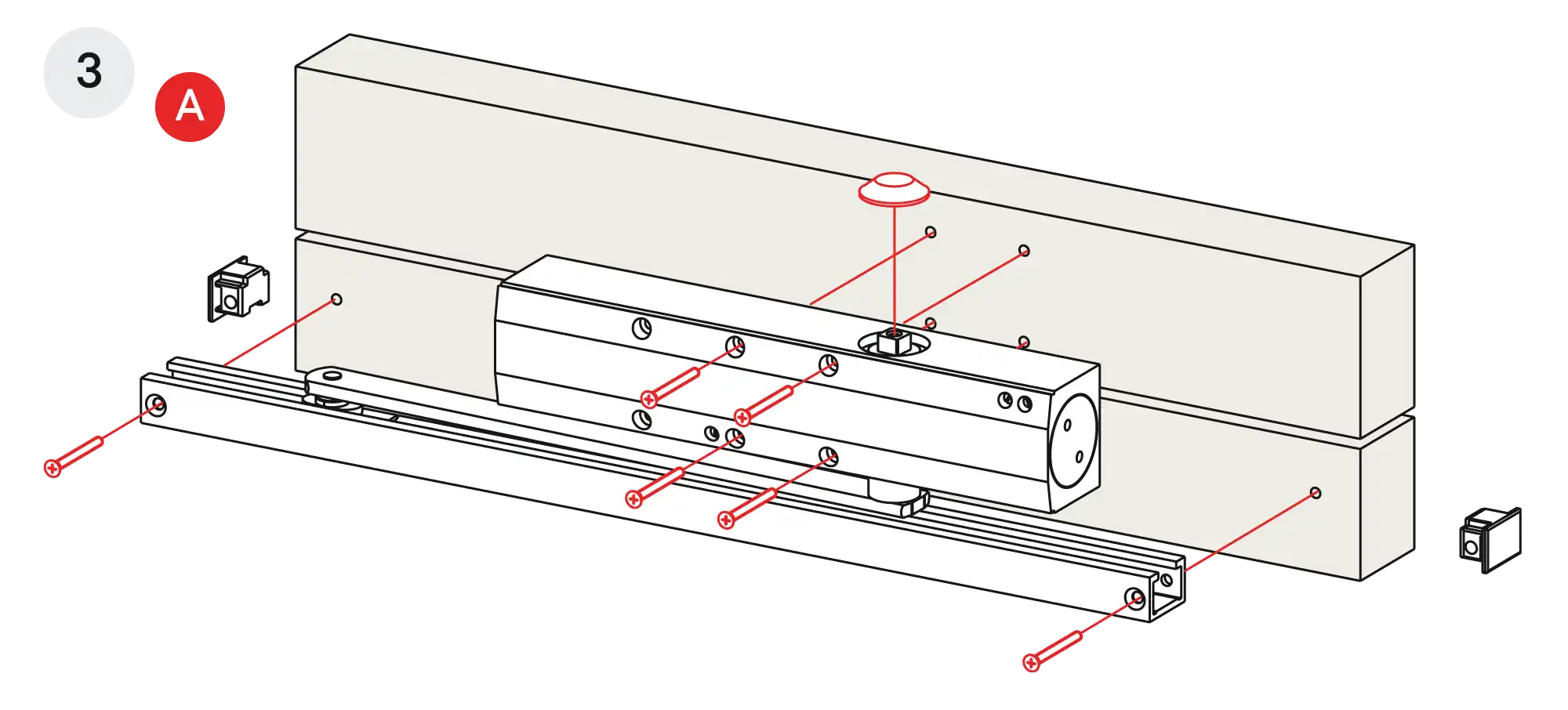 3

A