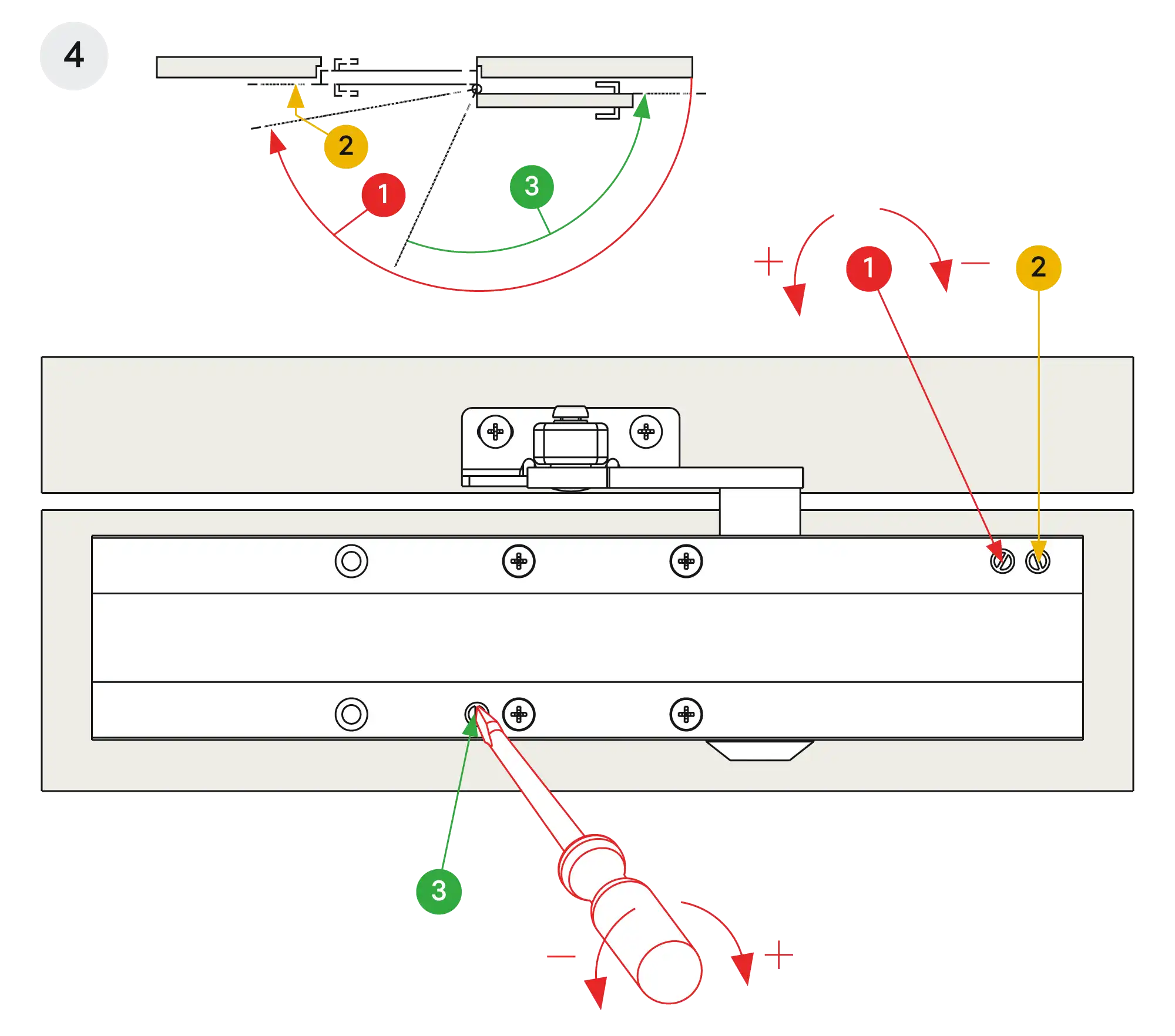 4

2

1

3

+

1

−

2

3

−

+