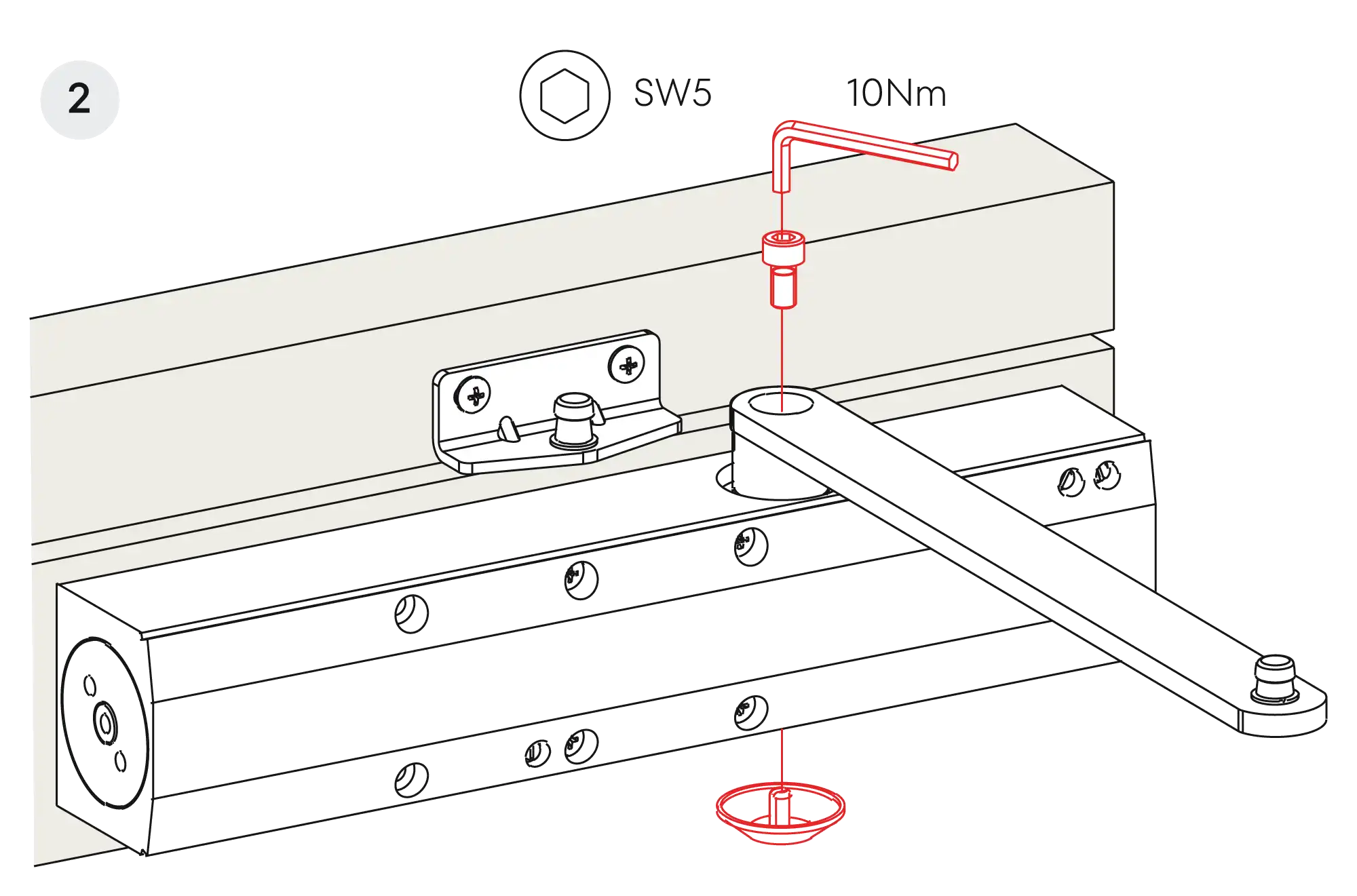 2

SW5

10Nm