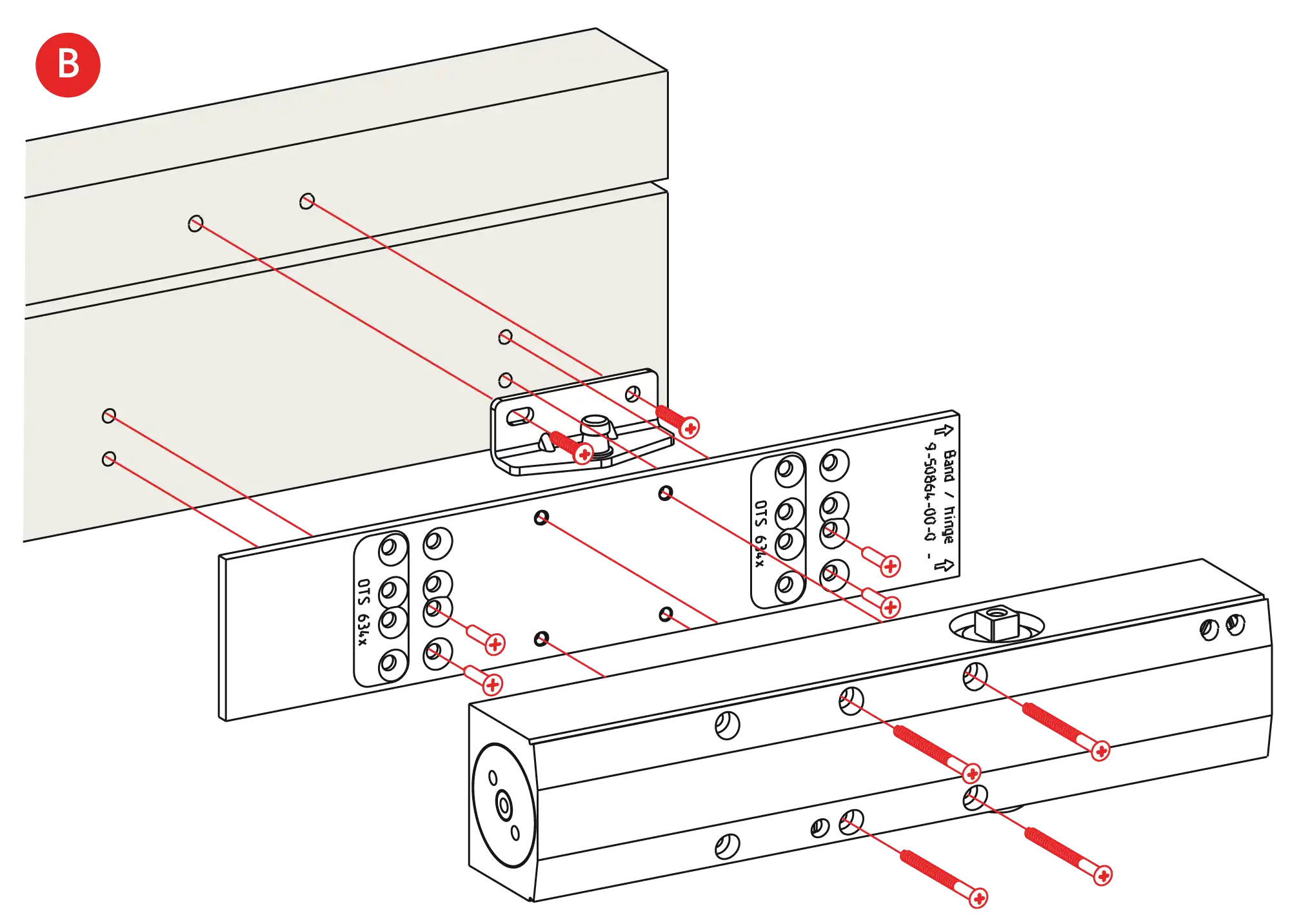 B

OTS 634x

OTS 634x

Band / hinge
9-50864-00-0 -