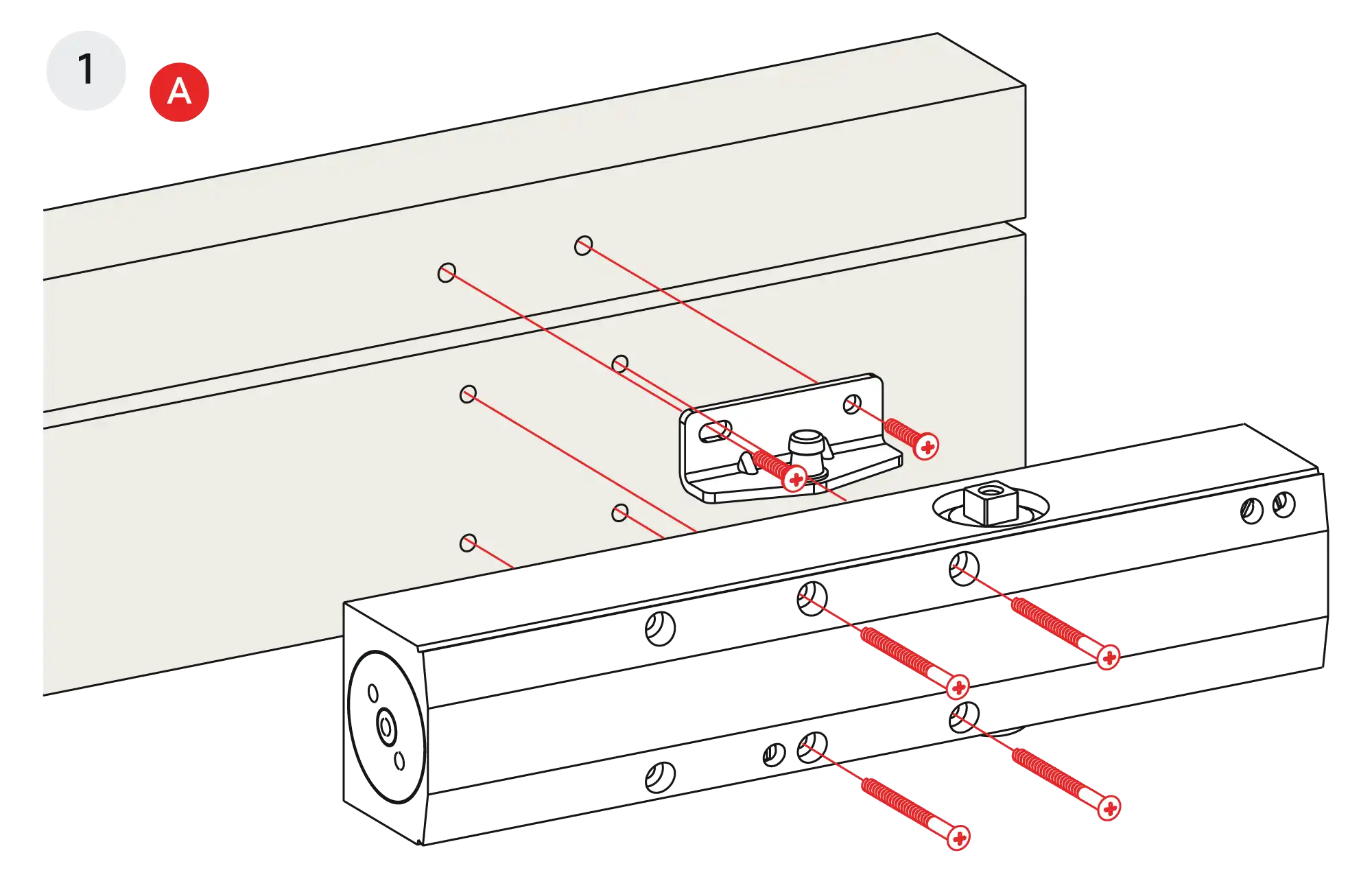 1
A