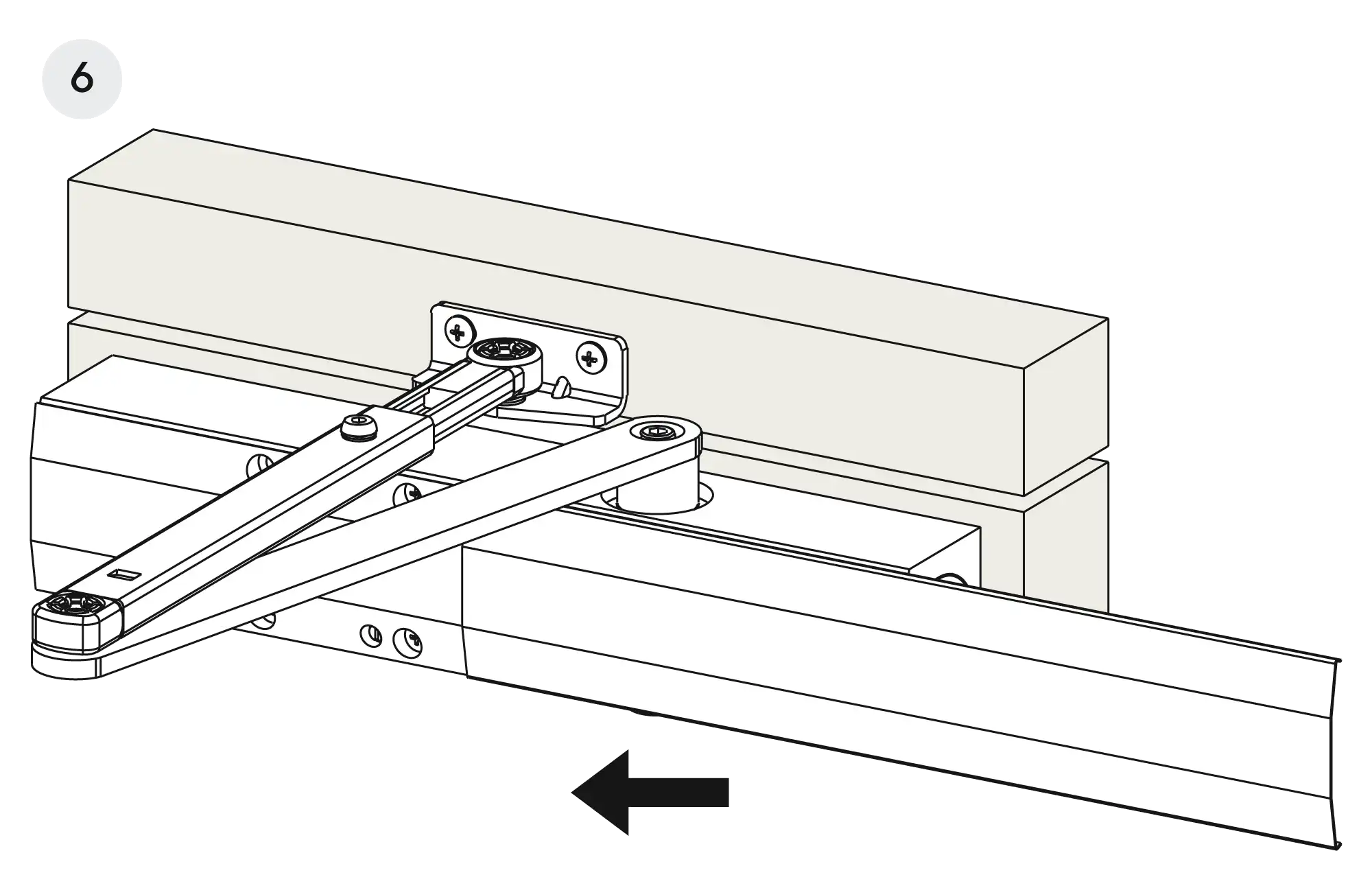 6