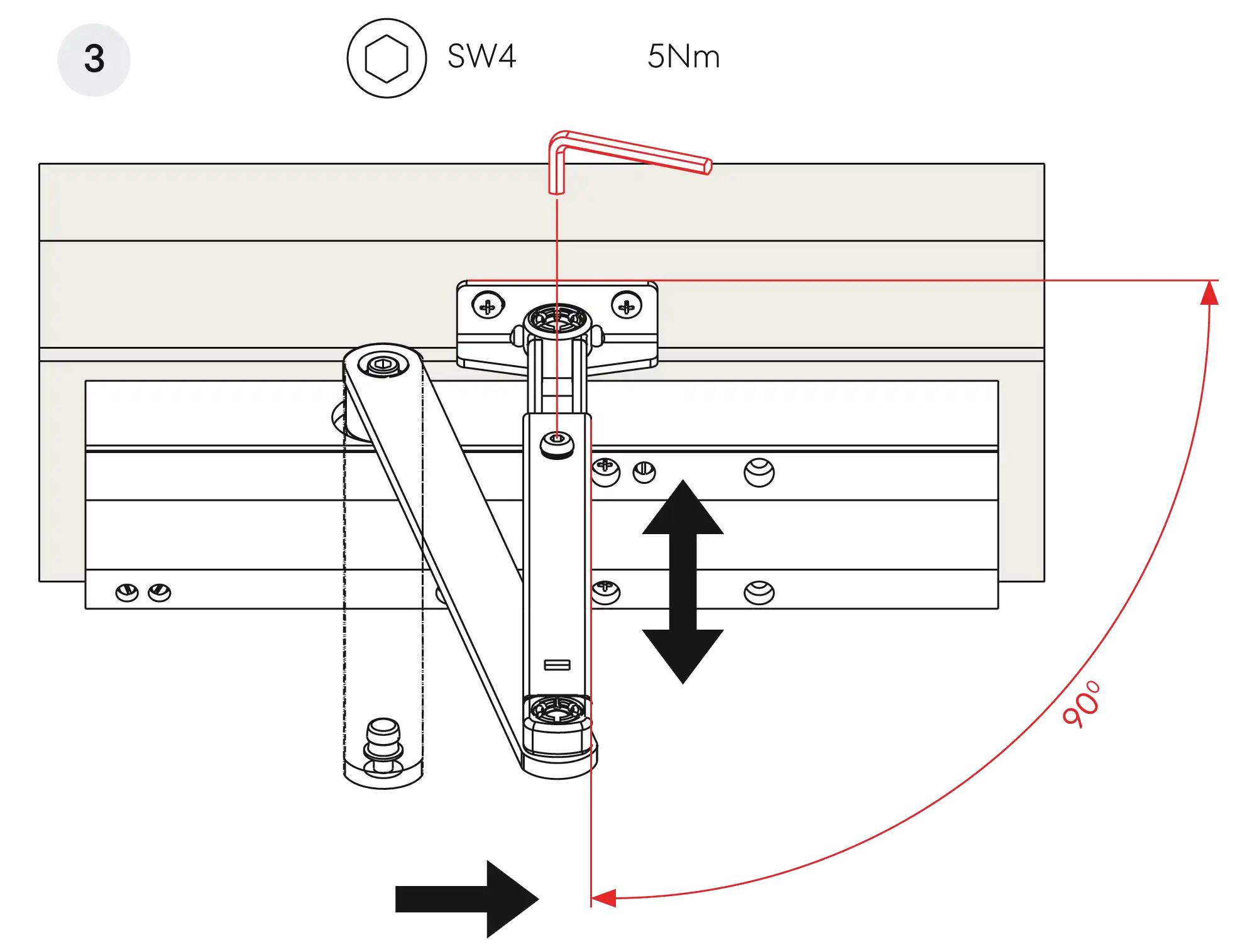 3

SW4

5Nm

90°