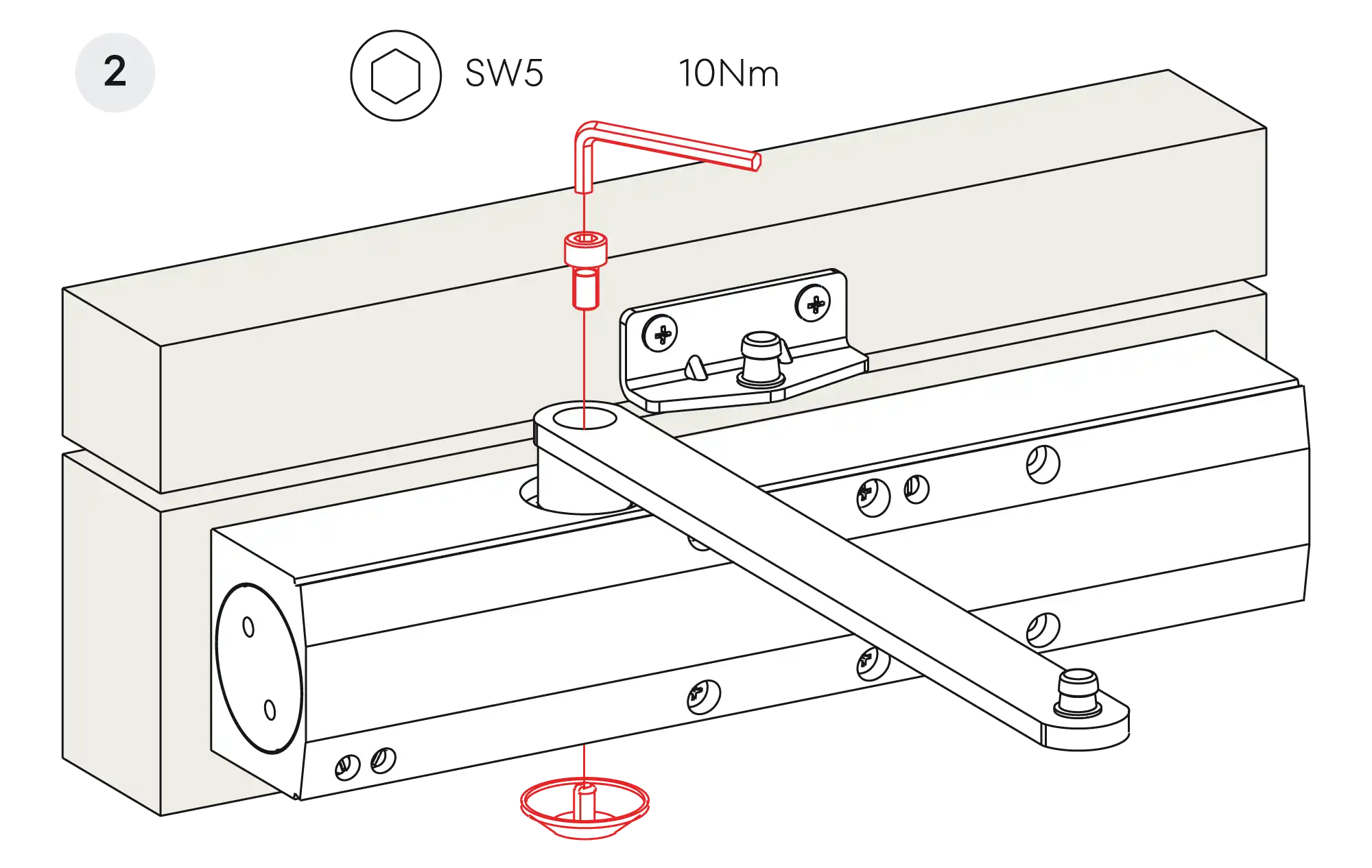 2

SW5

10Nm