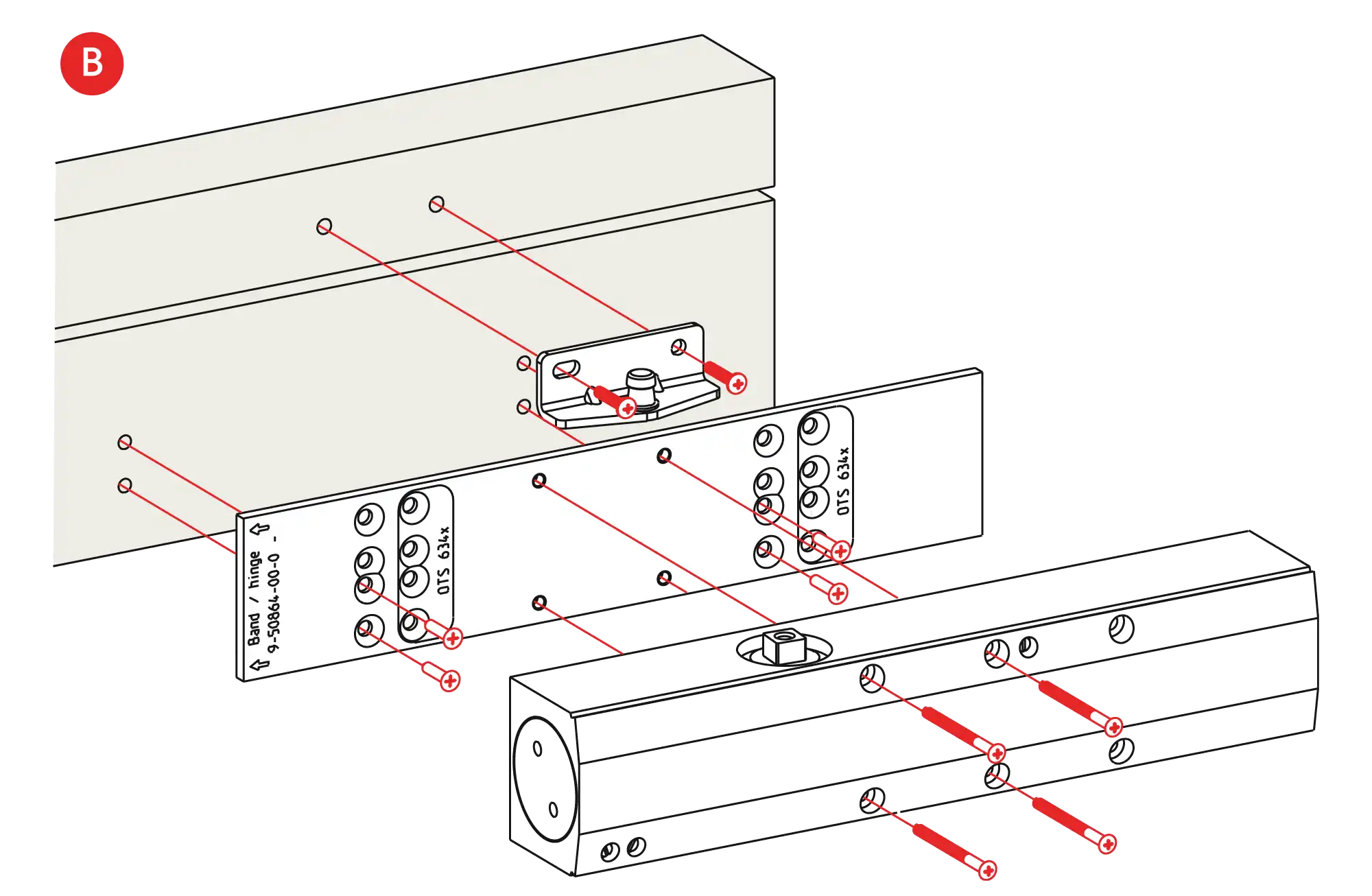 B

Band / hinge
9-50864-00-0 -

OTS 634x

OTS 634x