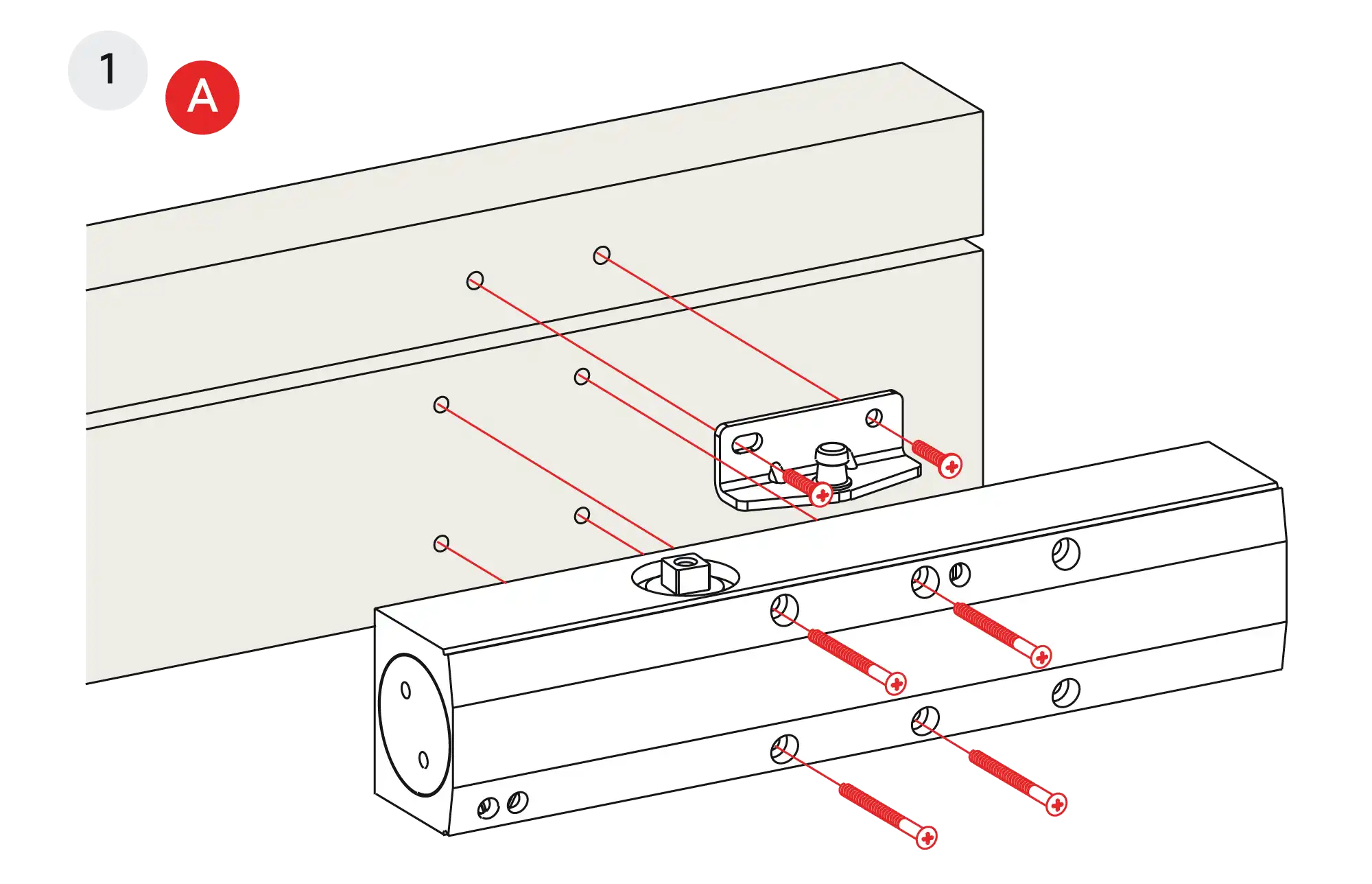 1

A