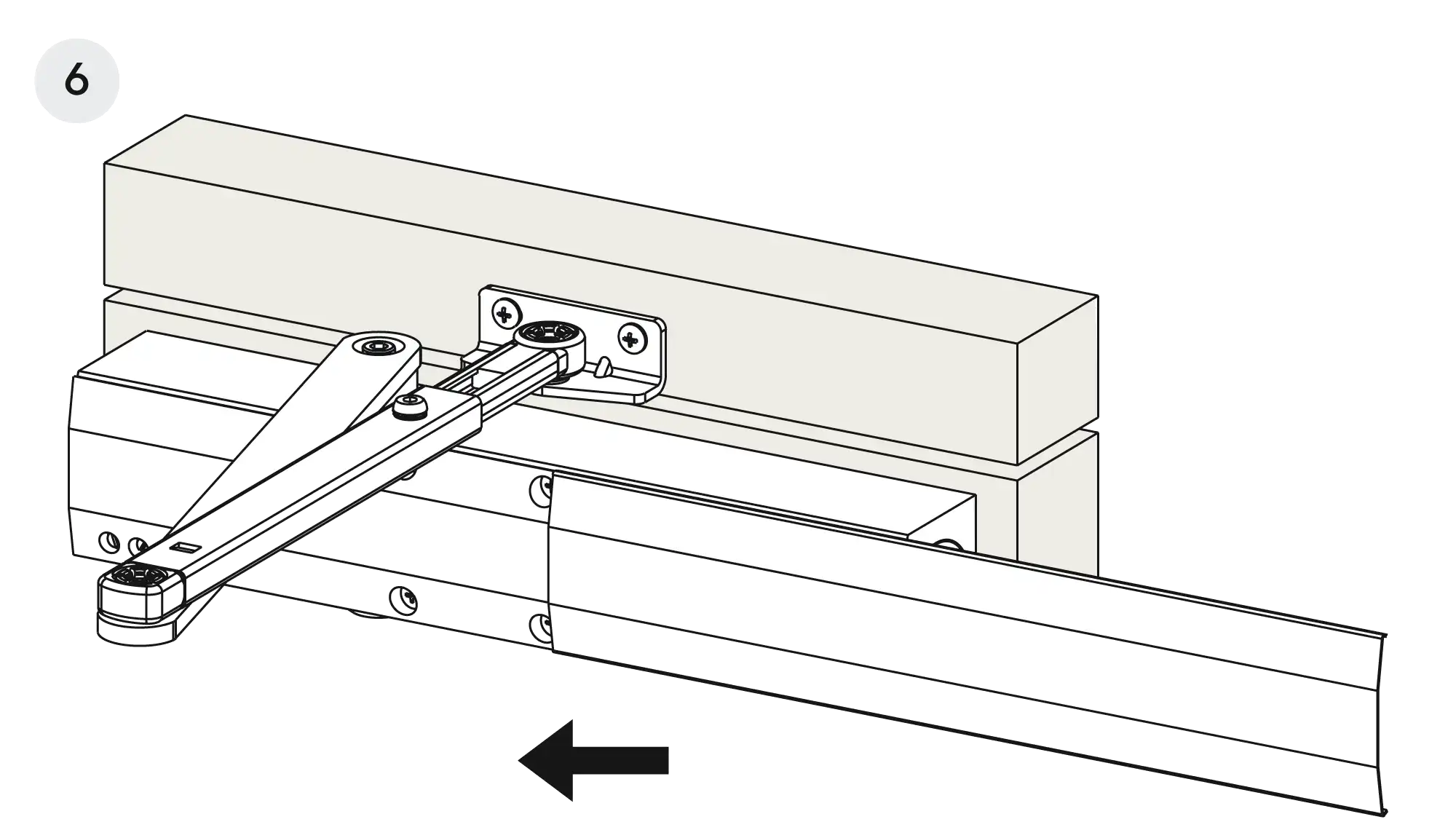 6