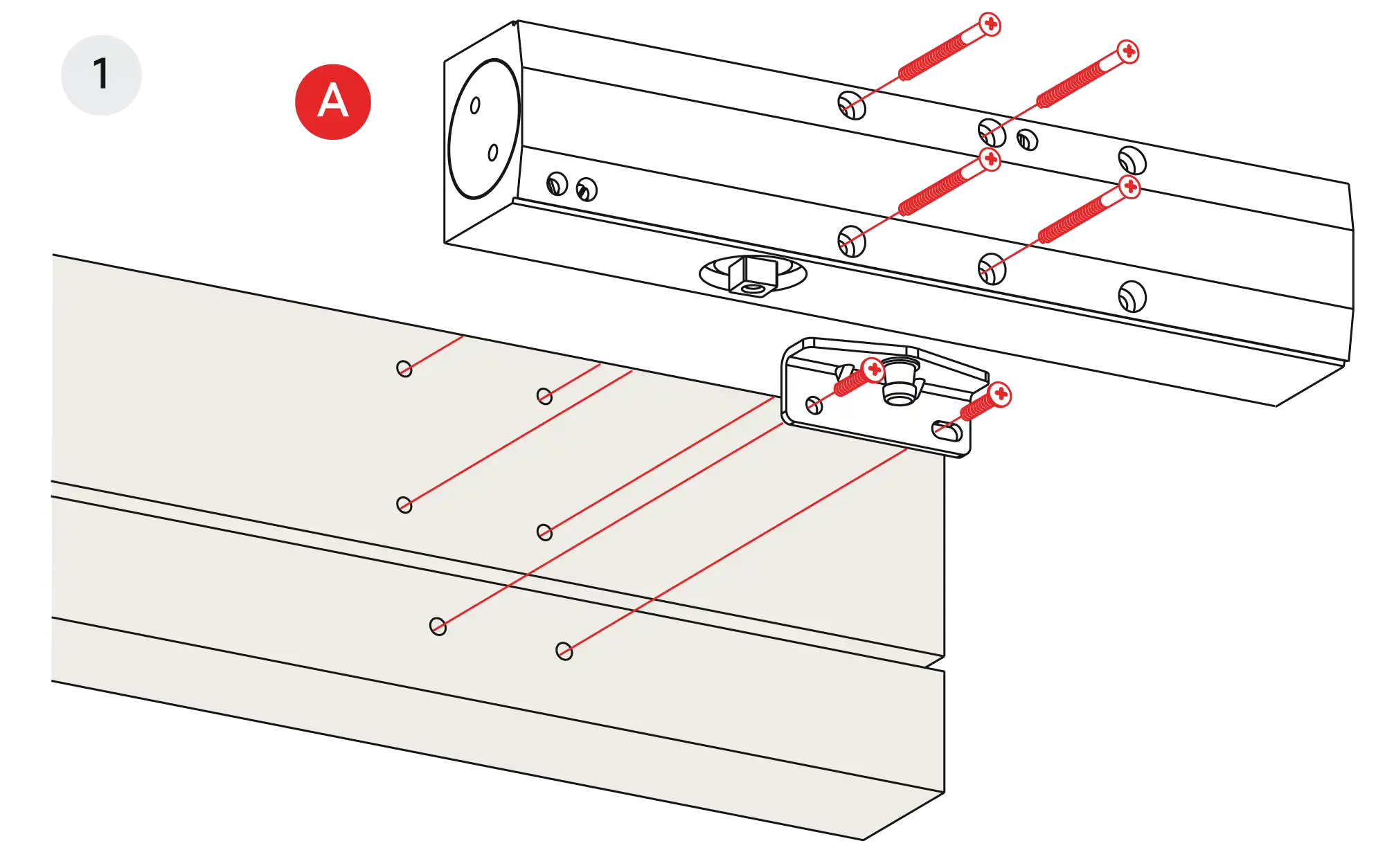 1

A