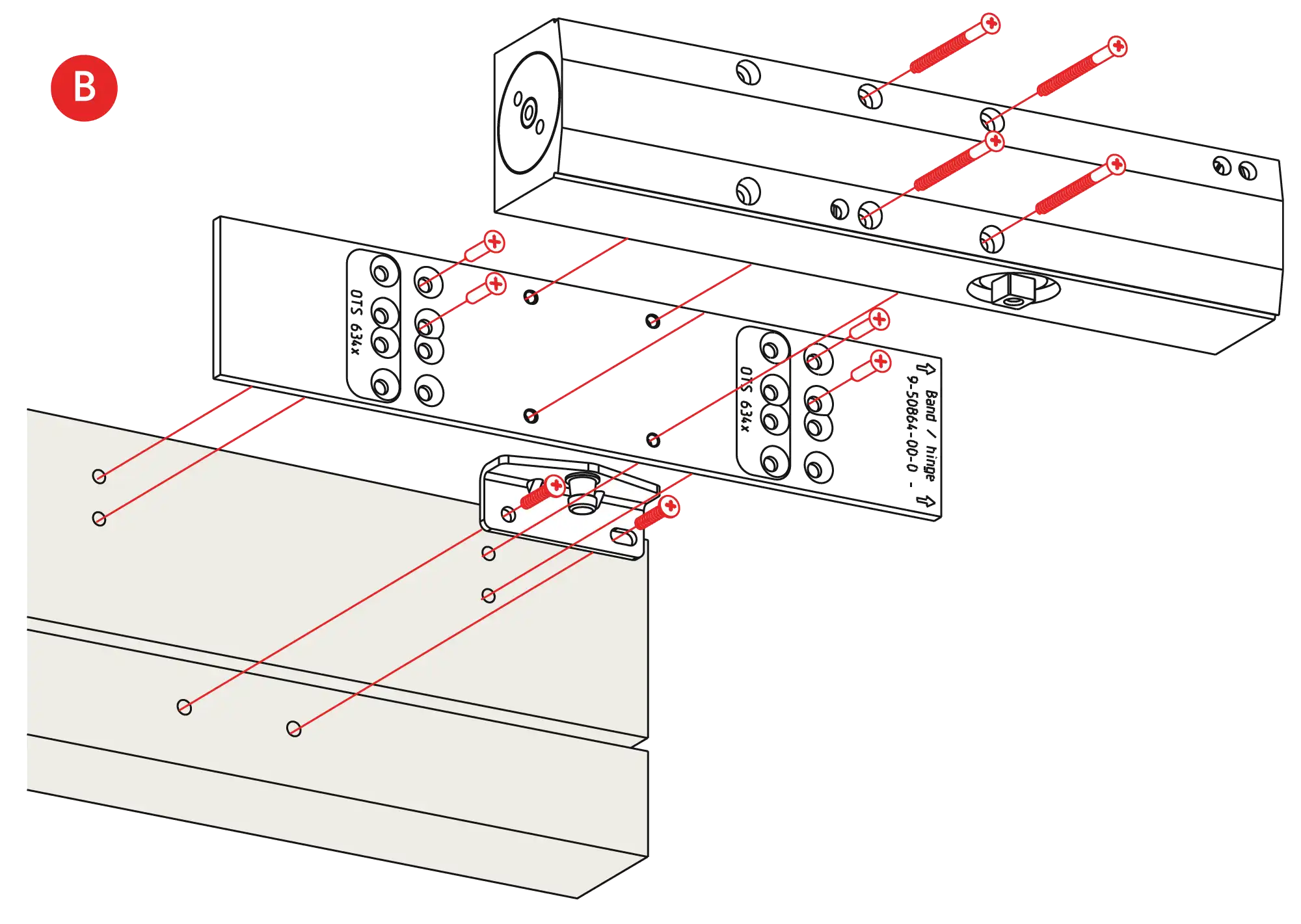 B

OTS 634x

OTS 634x

Band / hinge
9-50864-00-0 -